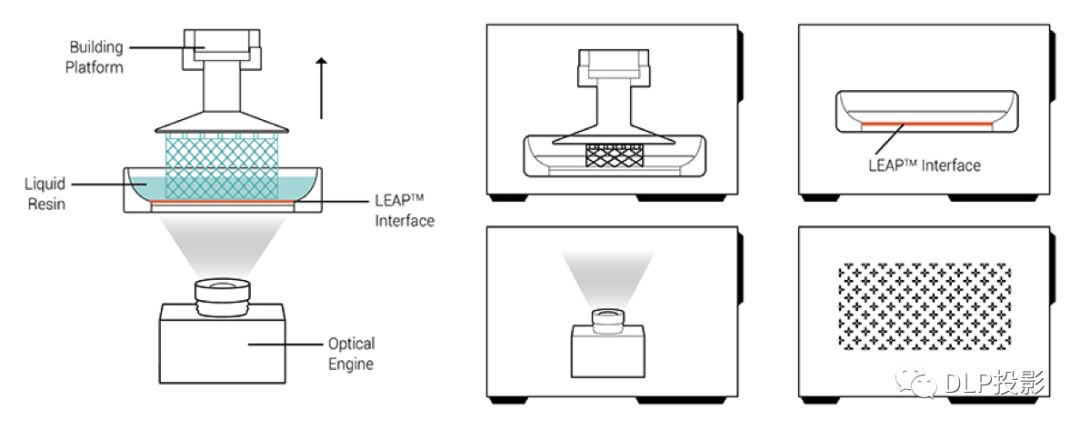 Building Platform

Liquid Resin

LEAP™ Interface

Optical Engine

LEAP™ Interface

DLP投影