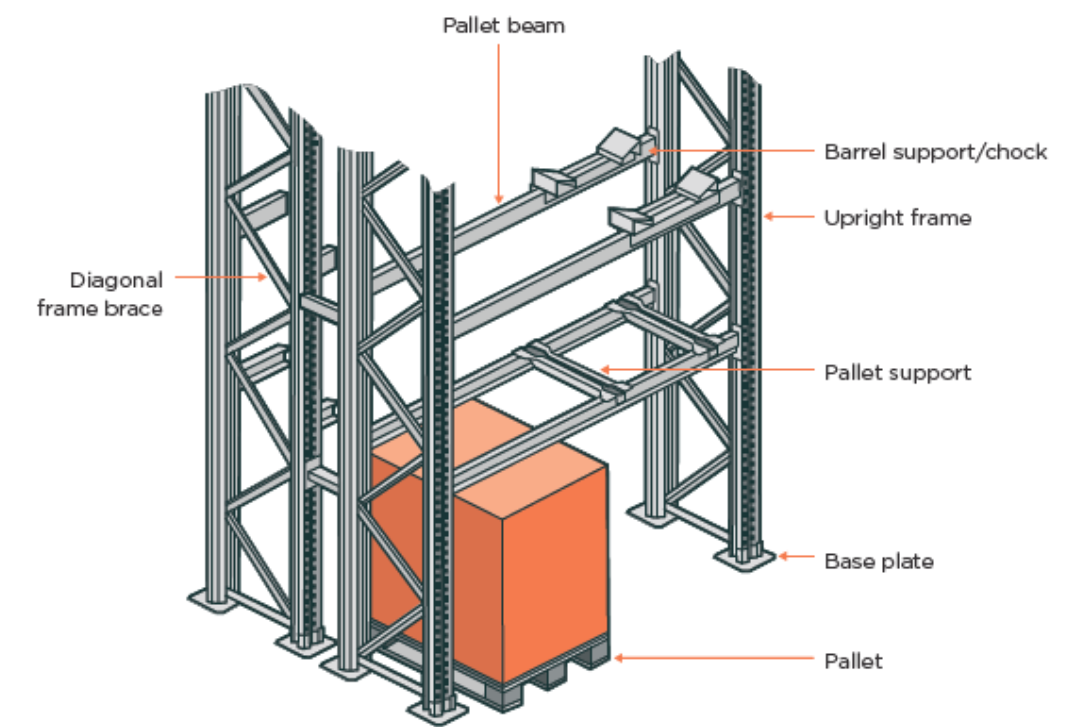 Pallet beam

Barrel support/chock

Upright frame

Diagonal frame brace

Pallet support

Base plate

Pallet