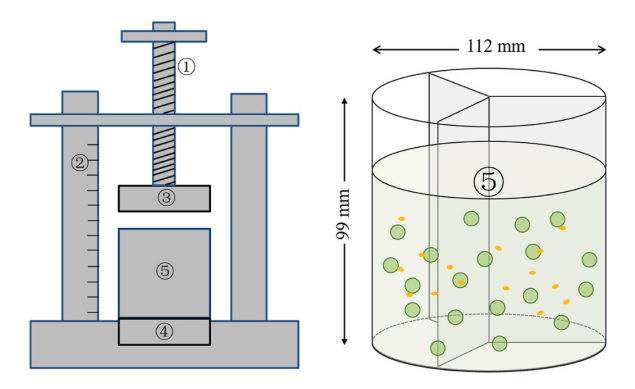 ①
②
③
⑤
④
112 mm
99 mm
⑤