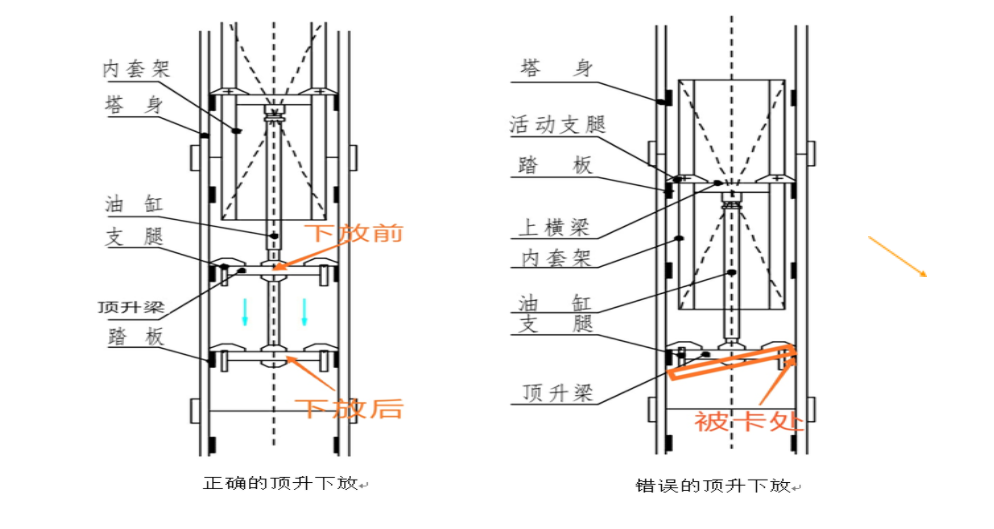 内套架
塔　身
油　缸
支　腿
顶升梁
踏　板
下放前
下放后
正确的顶升下放

塔　身
活动支腿
踏　板
上横梁
内套架
油　缸
支　腿
顶升梁
被卡处
错误的顶升下放