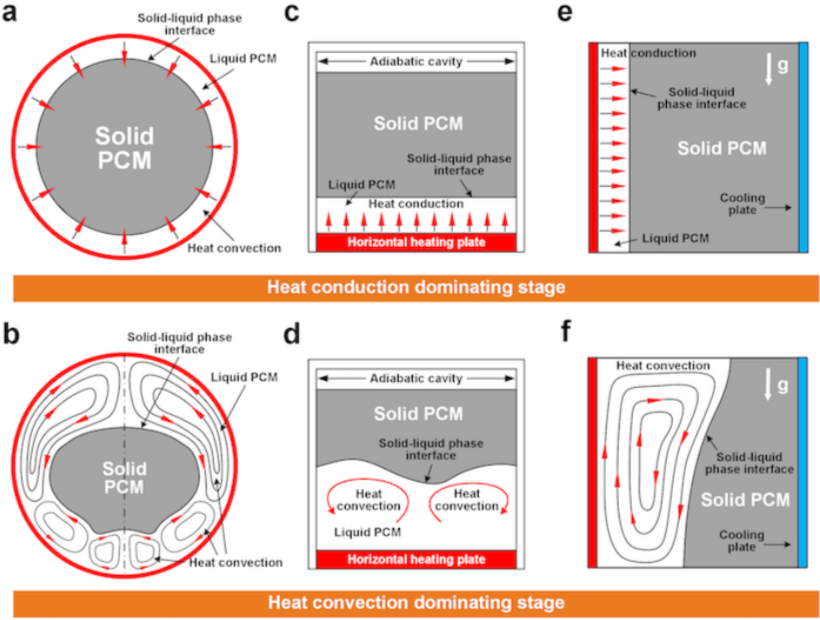 a

Solid-liquid phase interface

Liquid PCM

Solid PCM

Heat convection

c

Adiabatic cavity

Solid PCM

Solid-liquid phase interface

Liquid PCM

Heat conduction

Horizontal heating plate

e

Heat conduction

g

Solid-liquid phase interface

Solid PCM

Cooling plate

Liquid PCM

Heat conduction dominating stage

b

Solid-liquid phase interface

Liquid PCM

Solid PCM

Heat convection

d

Adiabatic cavity

Solid PCM

Solid-liquid phase interface

Heat convection

Heat convection

Liquid PCM

Horizontal heating plate

f

Heat convection

g

Solid-liquid phase interface

Solid PCM

Cooling plate

Heat convection dominating stage