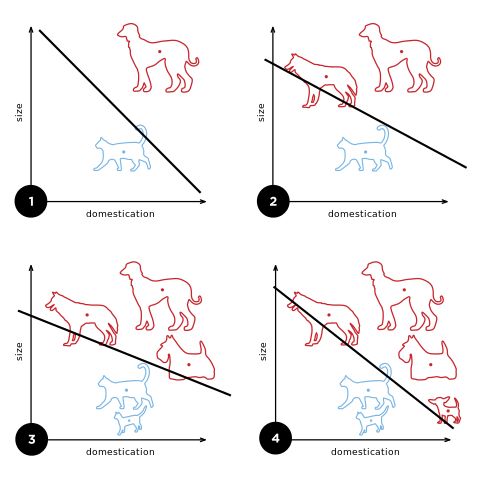 size
1
domestication

size
2
domestication

size
3
domestication

size
4
domestication