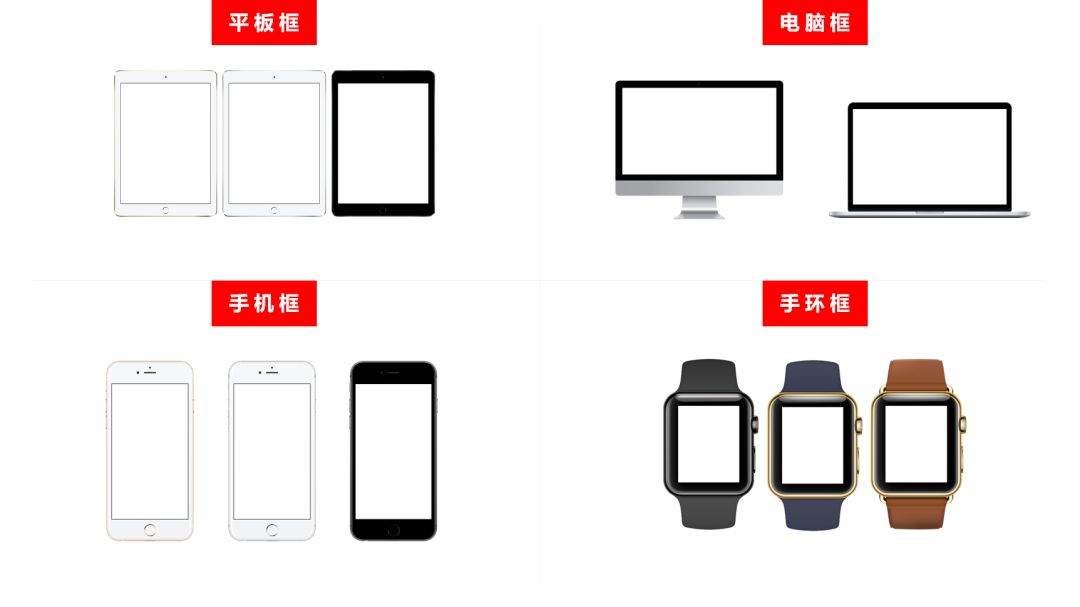 平板框

电脑框

手机框

手环框