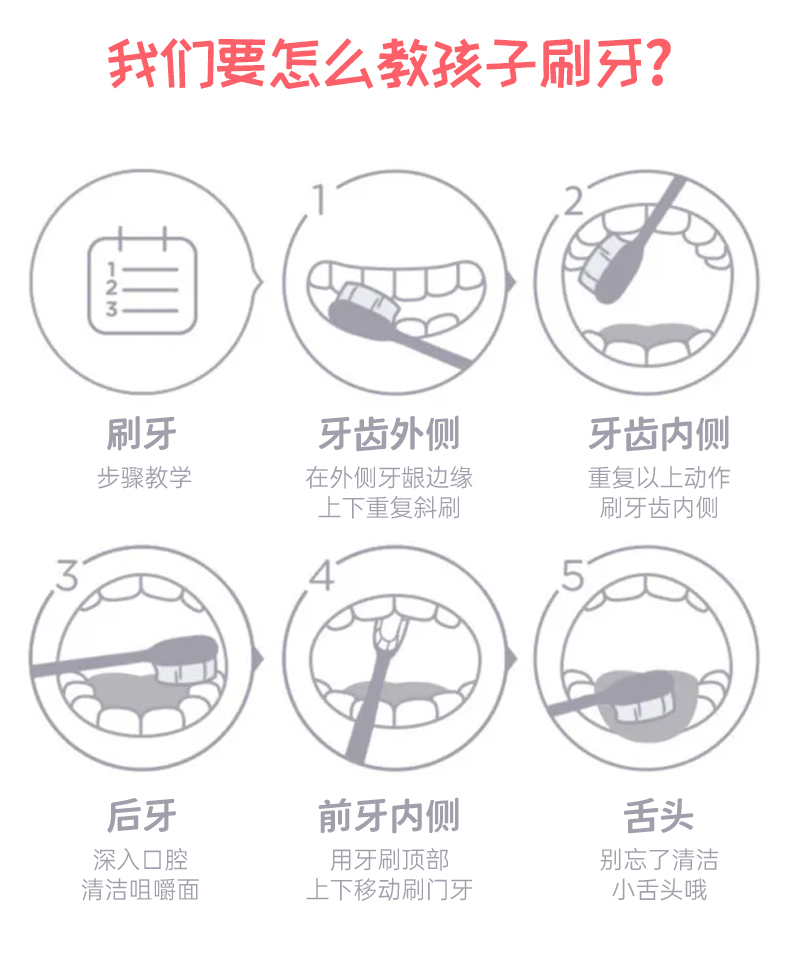 我们要怎么教孩子刷牙?

1
2
3
刷牙
步骤教学

1
牙齿外侧
在外侧牙龈边缘
上下重复斜刷

2
牙齿内侧
重复以上动作
刷牙齿内侧

3
后牙
深入口腔
清洁咀嚼面

4
前牙内侧
用牙刷顶部
上下移动刷门牙

5
舌头
别忘了清洁
小舌头哦