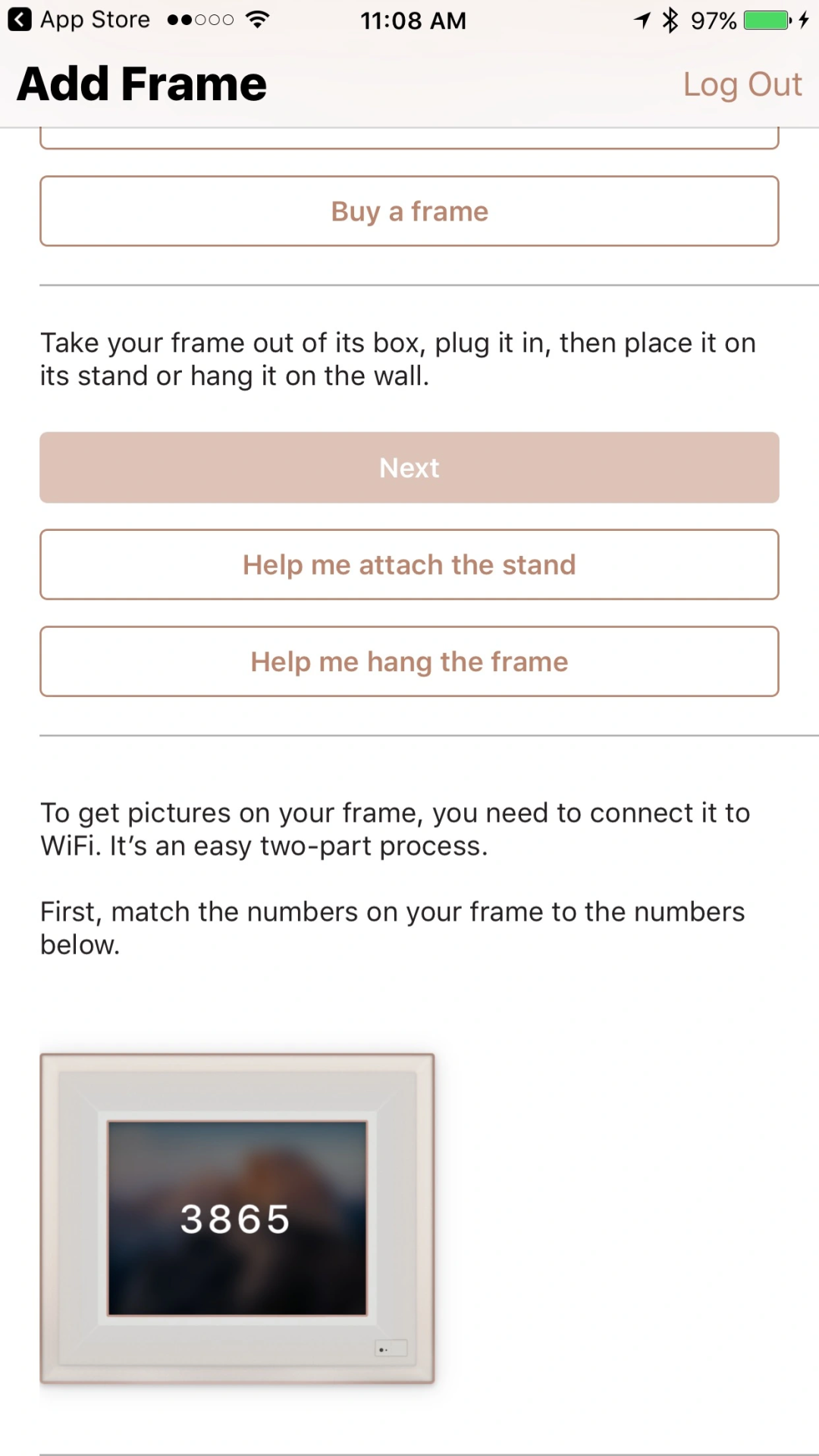 App Store 11:08 AM 97%

Add Frame Log Out

Buy a frame

Take your frame out of its box, plug it in, then place it on its stand or hang it on the wall.

Next

Help me attach the stand

Help me hang the frame

To get pictures on your frame, you need to connect it to WiFi. It's an easy two-part process.

First, match the numbers on your frame to the numbers below.

3865