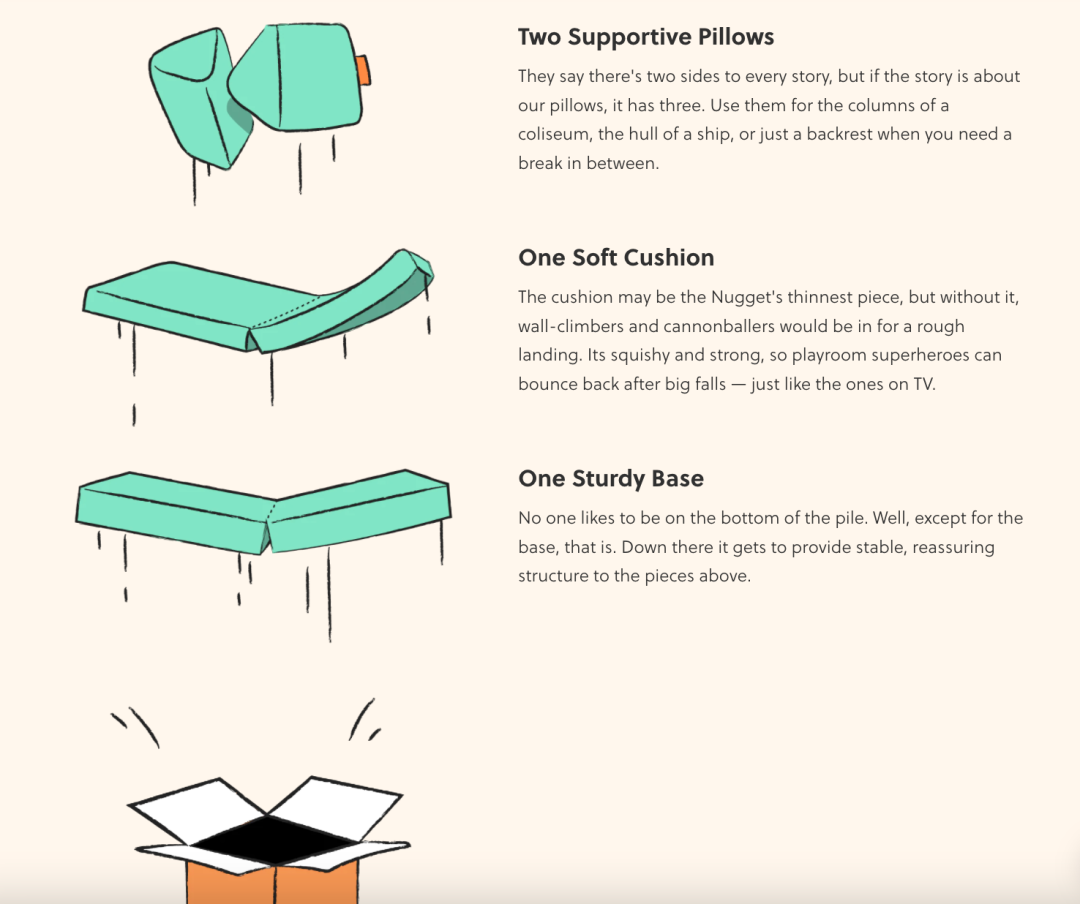 Two Supportive Pillows

They say there's two sides to every story, but if the story is about our pillows, it has three. Use them for the columns of a coliseum, the hull of a ship, or just a backrest when you need a break in between.

One Soft Cushion

The cushion may be the Nugget's thinnest piece, but without it, wall-climbers and cannonballers would be in for a rough landing. Its squishy and strong, so playroom superheroes can bounce back after big falls — just like the ones on TV.

One Sturdy Base

No one likes to be on the bottom of the pile. Well, except for the base, that is. Down there it gets to provide stable, reassuring structure to the pieces above.