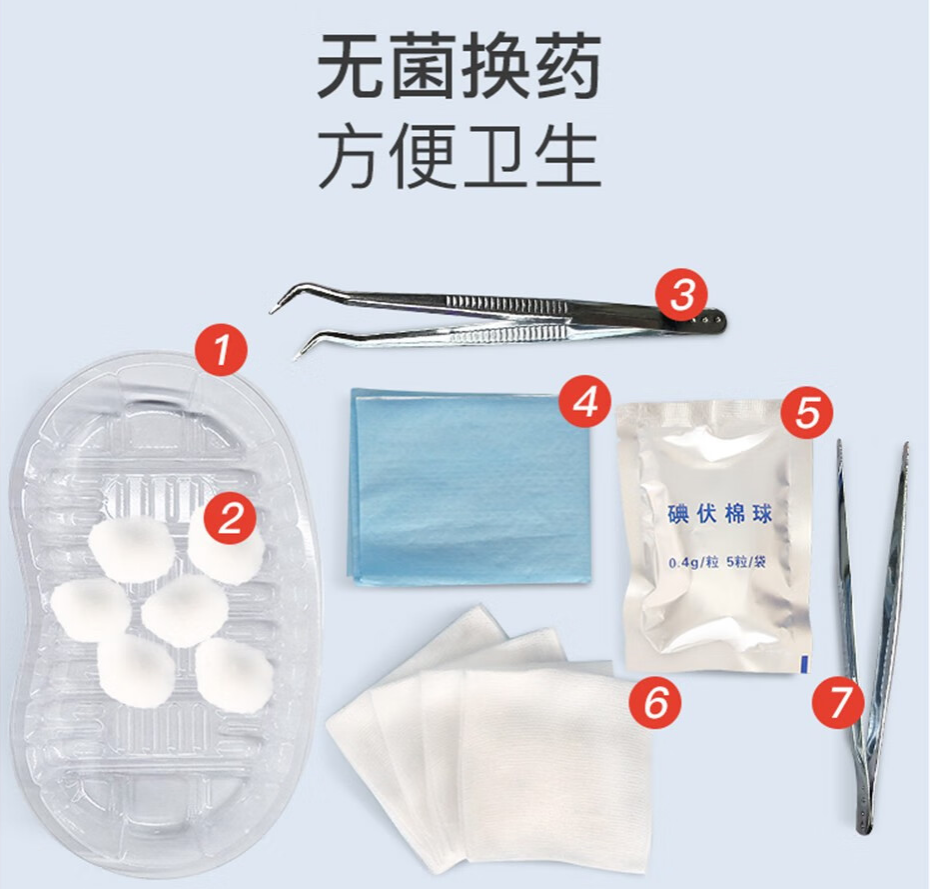 无菌换药
方便卫生

1
2
3
4
5
碘伏棉球
0.4g/粒 5粒/袋
6
7