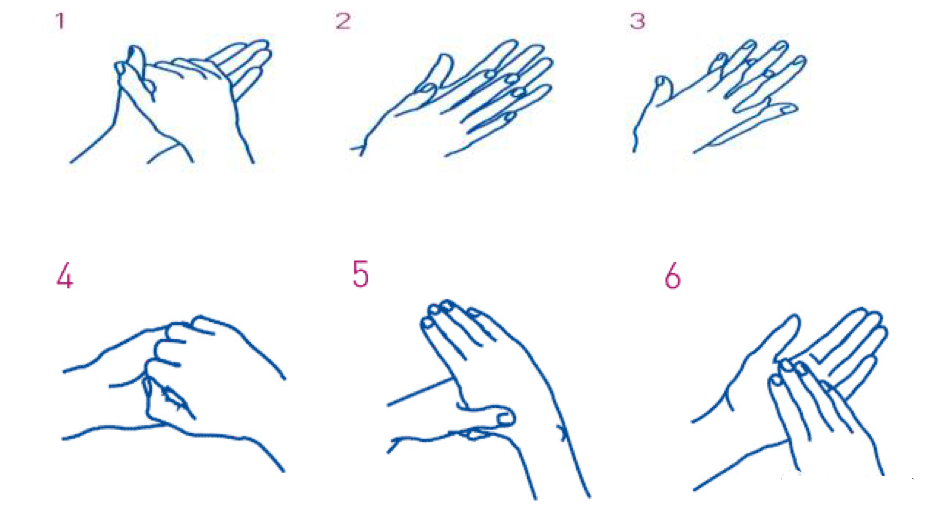 1

2

3

4

5

6