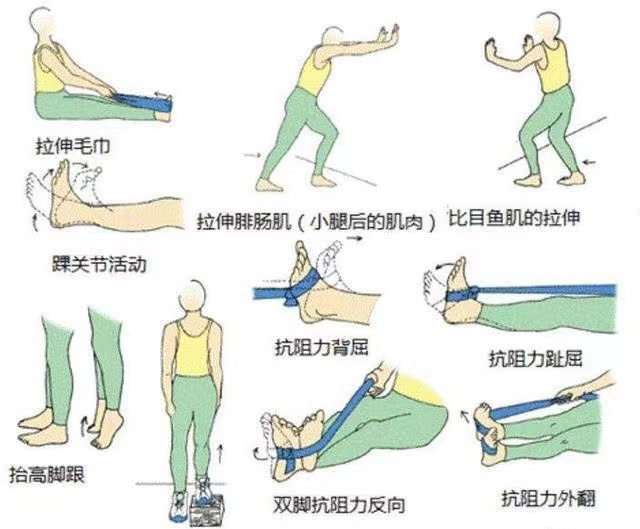 拉伸毛巾

拉伸腓肠肌（小腿后的肌肉）

比目鱼肌的拉伸

踝关节活动

抗阻力背屈

抗阻力趾屈

抬高脚跟

双脚抗阻力反向

抗阻力外翻