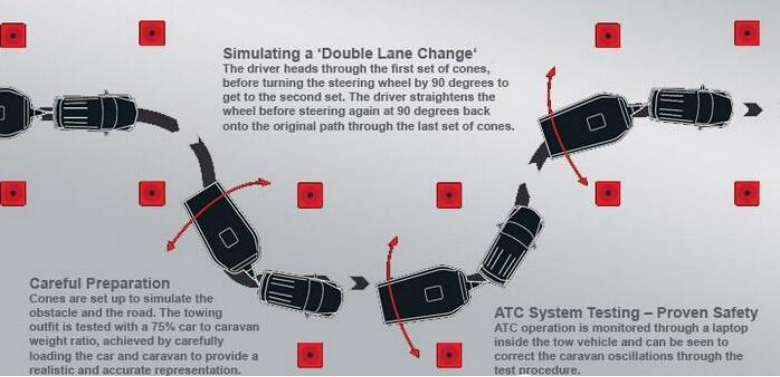 Simulating a 'Double Lane Change'
The driver heads through the first set of cones, before turning the steering wheel by 90 degrees to get to the second set. The driver straightens the wheel before steering again at 90 degrees back onto the original path through the last set of cones.

Careful Preparation
Cones are set up to simulate the obstacle and the road. The towing outfit is tested with a 75% car to caravan weight ratio, achieved by carefully loading the car and caravan to provide a realistic and accurate representation.

ATC System Testing – Proven Safety
ATC operation is monitored through a laptop inside the tow vehicle and can be seen to correct the caravan oscillations through the test procedure.