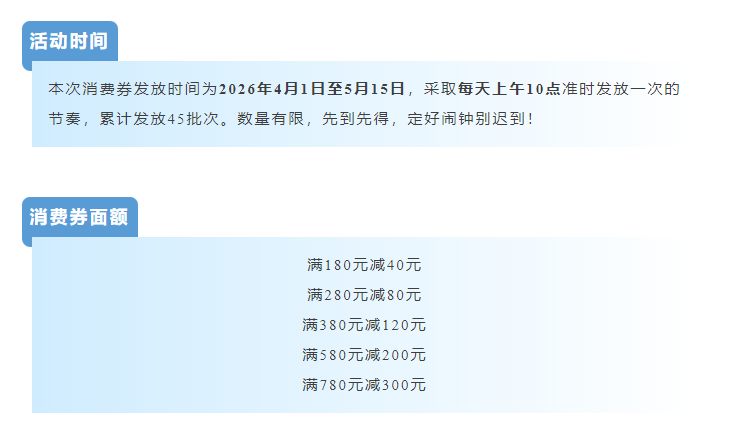 活动时间

本次消费券发放时间为2026年4月1日至5月15日，采取每天上午10点准时发放一次的节奏，累计发放45批次。数量有限，先到先得，定好闹钟别迟到！

消费券面额

满180元减40元
满280元减80元
满380元减120元
满580元减200元
满780元减300元