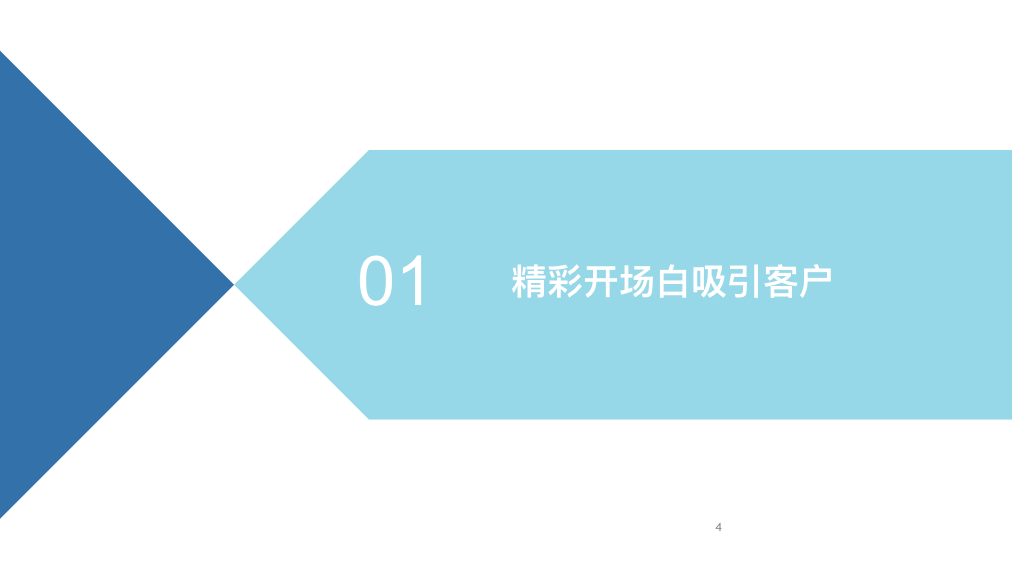 01 精彩开场白吸引客户

4