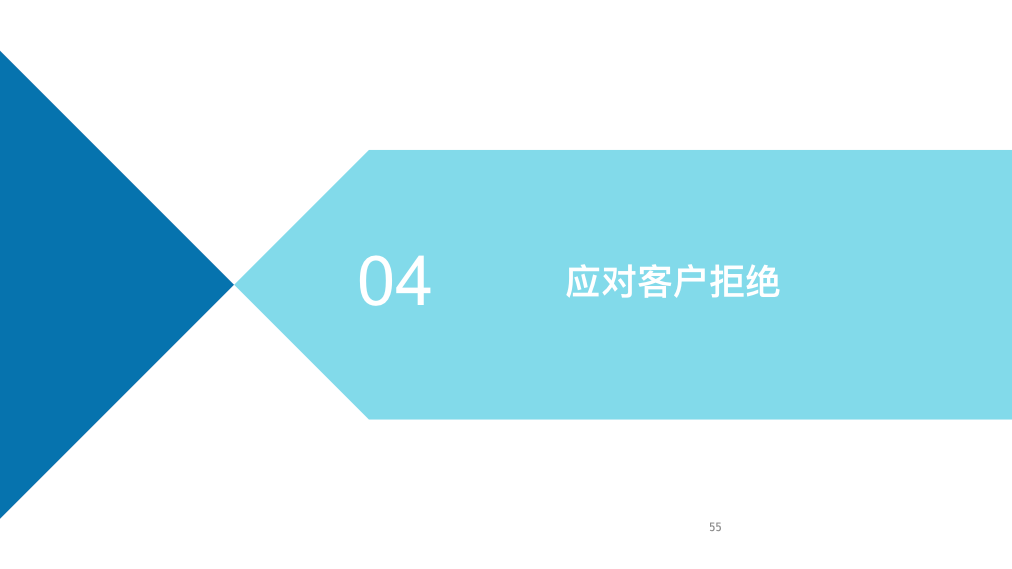 04    应对客户拒绝

55