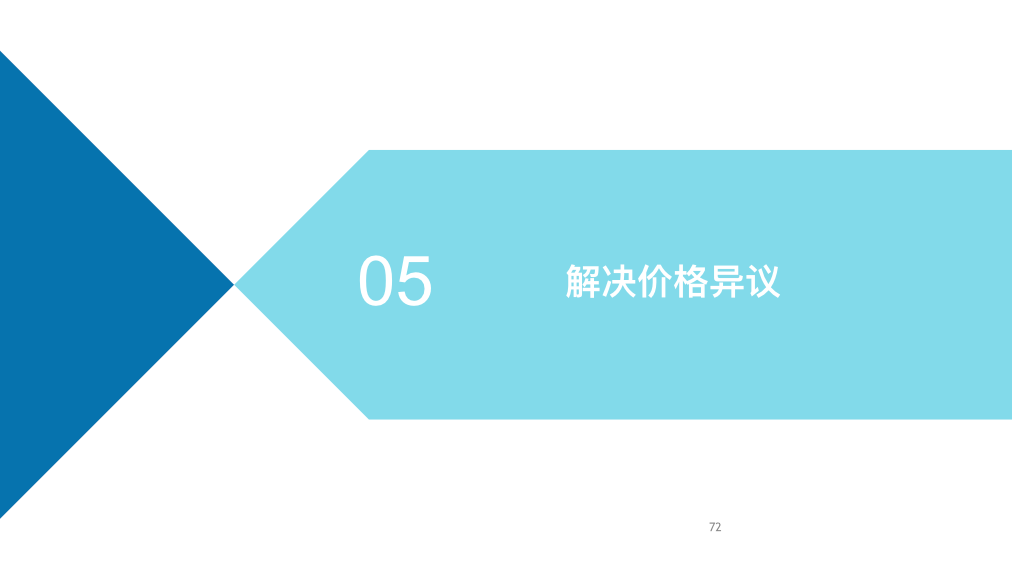 05 解决价格异议

72