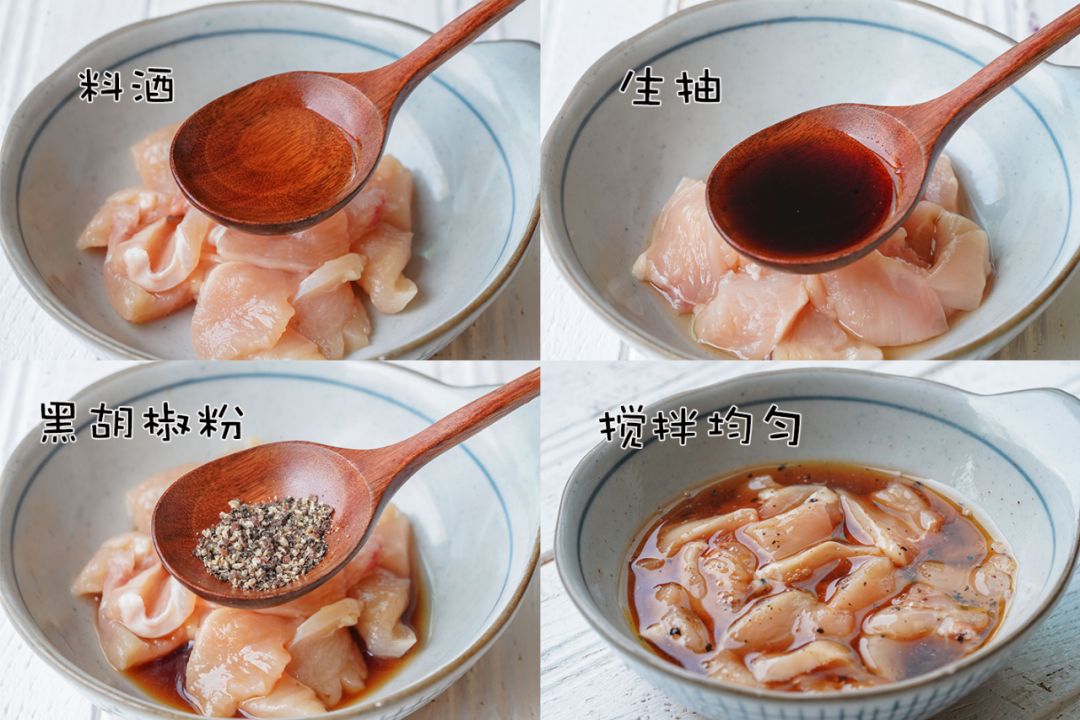 料酒

生抽

黑胡椒粉

搅拌均匀