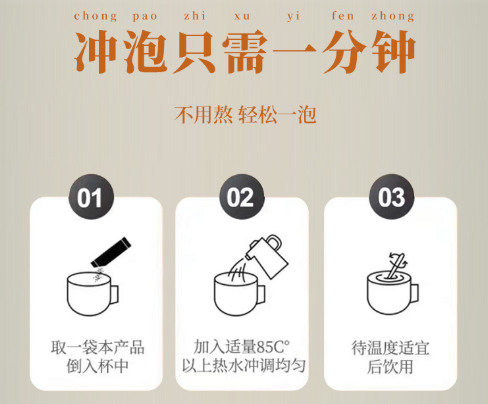 chong pao zhi xu yi fen zhong
冲泡只需一分钟

不用熬 轻松一泡

01

取一袋本产品
倒入杯中

02

加入适量85C°
以上热水冲调均匀

03

待温度适宜
后饮用