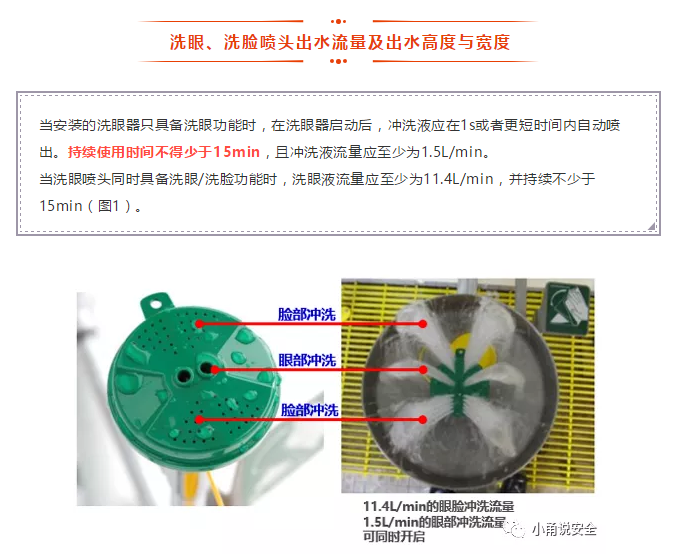 洗眼、洗脸喷头出水流量及出水高度与宽度

当安装的洗眼器只具备洗眼功能时，在洗眼器启动后，冲洗液应在1s或者更短时间内自动喷出。持续使用时间不得少于15min，且冲洗液流量应至少为1.5L/min。
当洗眼喷头同时具备洗眼/洗脸功能时，洗眼液流量应至少为11.4L/min，并持续不少于15min（图1）。

脸部冲洗
眼部冲洗
脸部冲洗

11.4L/min的眼脸冲洗流量
1.5L/min的眼部冲洗流量
可同时开启

小甬说安全