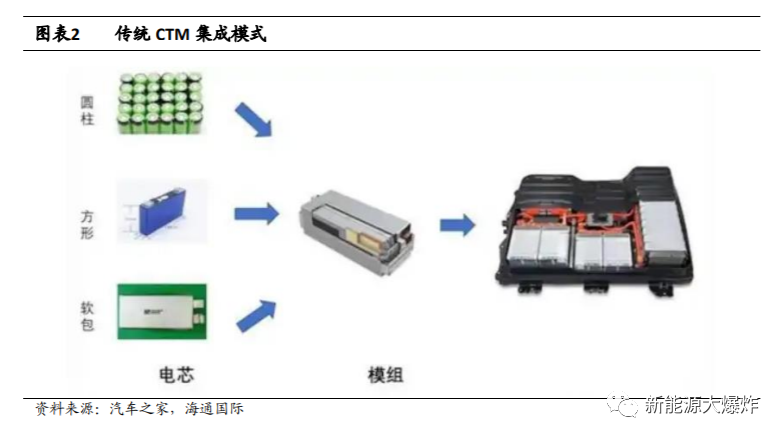 图表2 传统 CTM 集成模式

圆柱

方形

软包

电芯

模组

资料来源：汽车之家，海通国际

新能源大爆炸