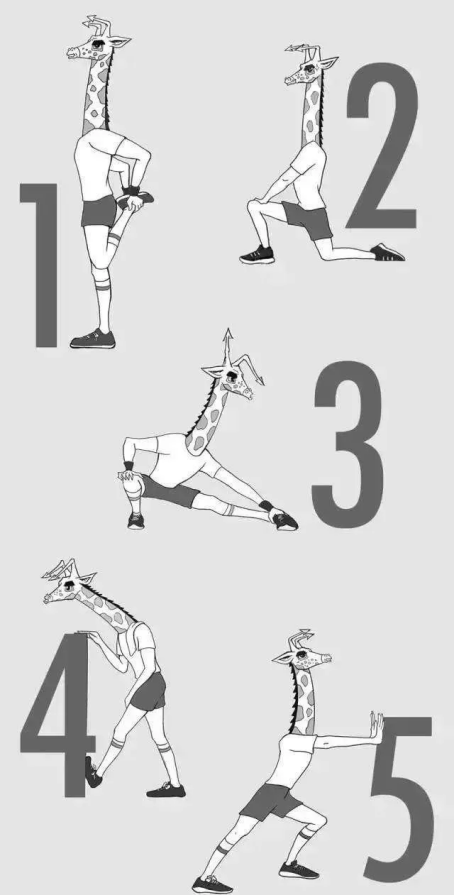 1
2
3
4
5