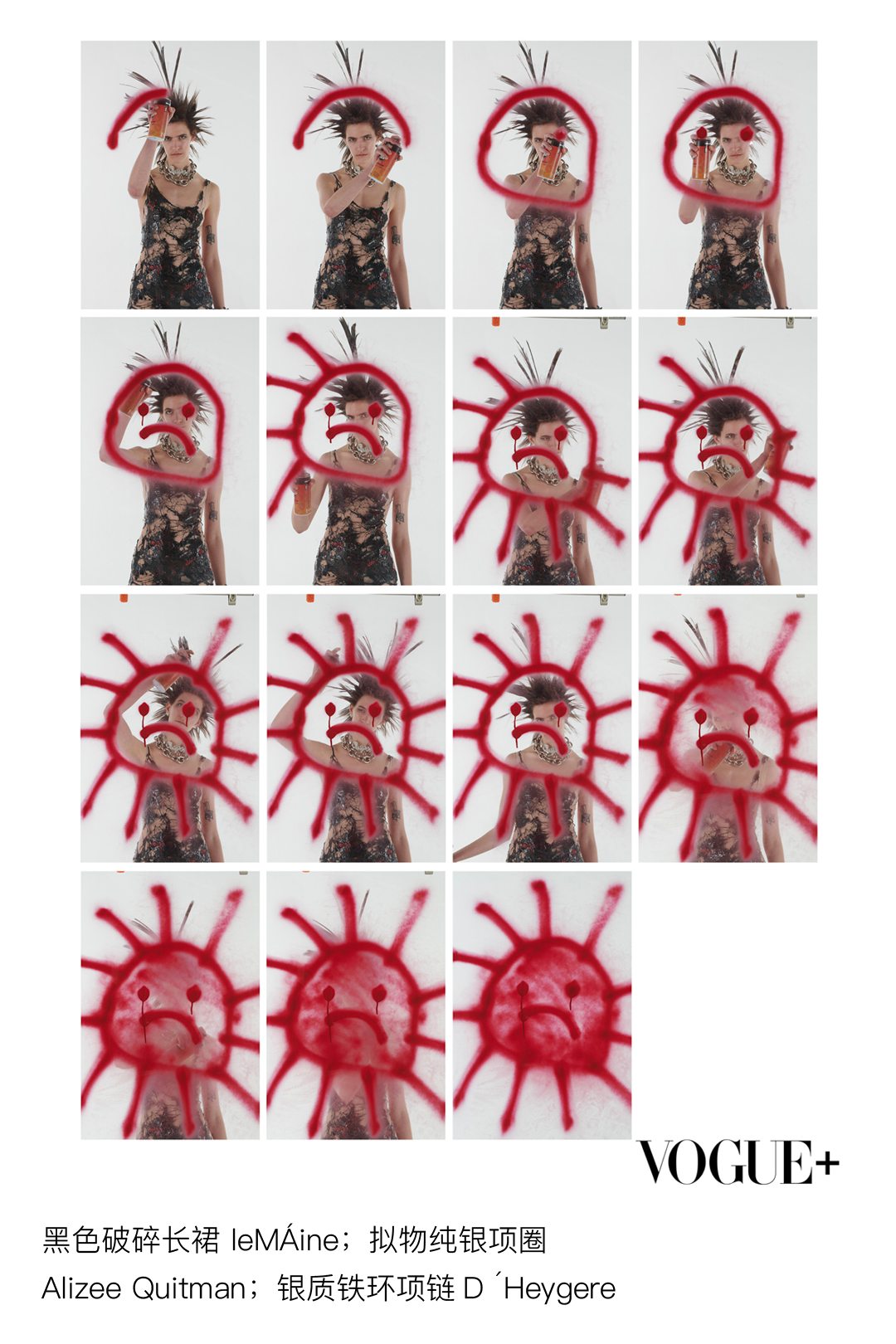 VOGUE+

黑色破碎长裙 leMÁine；拟物纯银项圈 Alizee Quitman；银质铁环项链 D ´Heygere