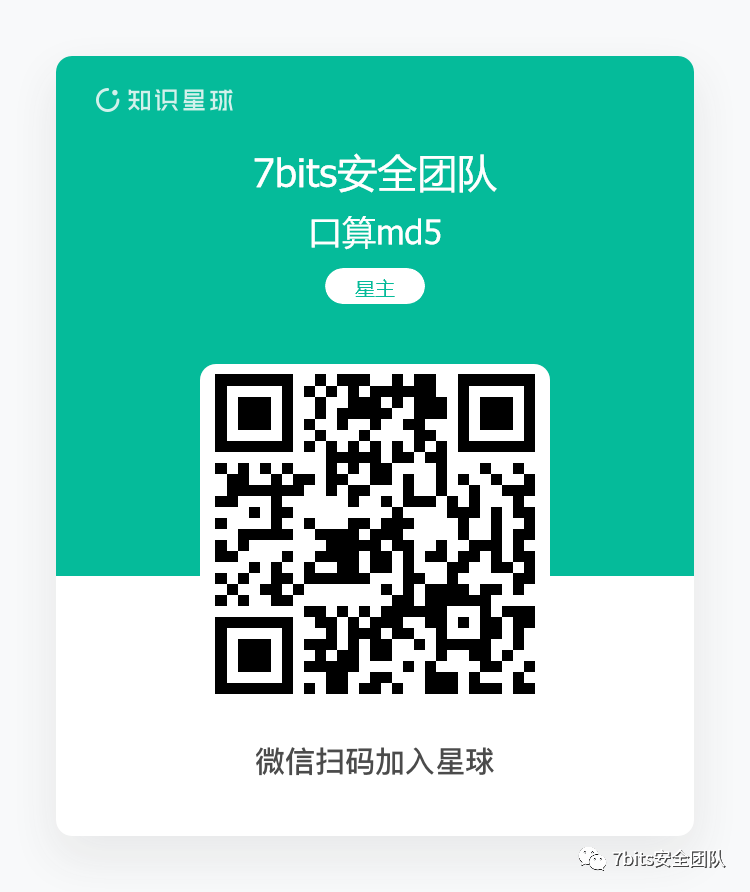 知识星球

7bits安全团队

口算md5

星主

微信扫码加入星球

7bits安全团队