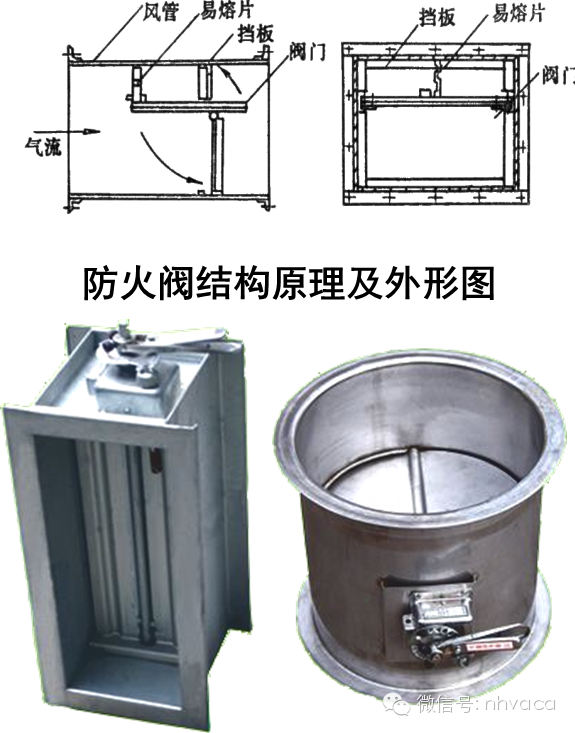 风管
易熔片
挡板
阀门
气流

挡板
易熔片
阀门

防火阀结构原理及外形图

微信号: nhvaca