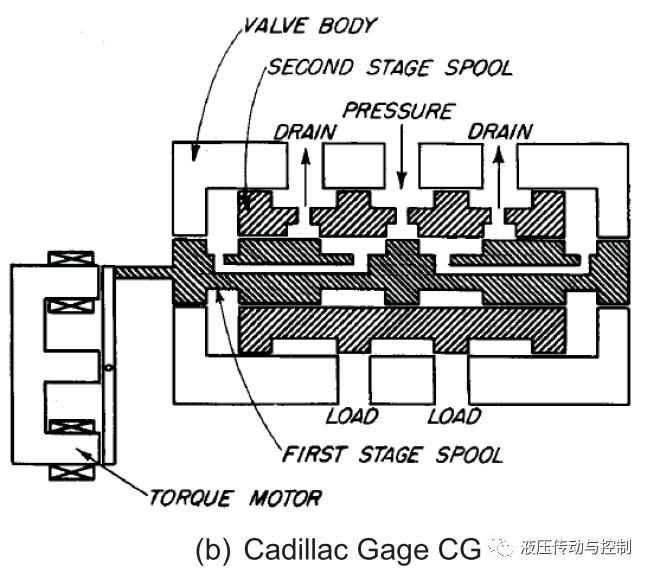 VALVE BODY
SECOND STAGE SPOOL
PRESSURE
DRAIN
DRAIN
LOAD
LOAD
FIRST STAGE SPOOL
TORQUE MOTOR

(b) Cadillac Gage CG

液压传动与控制