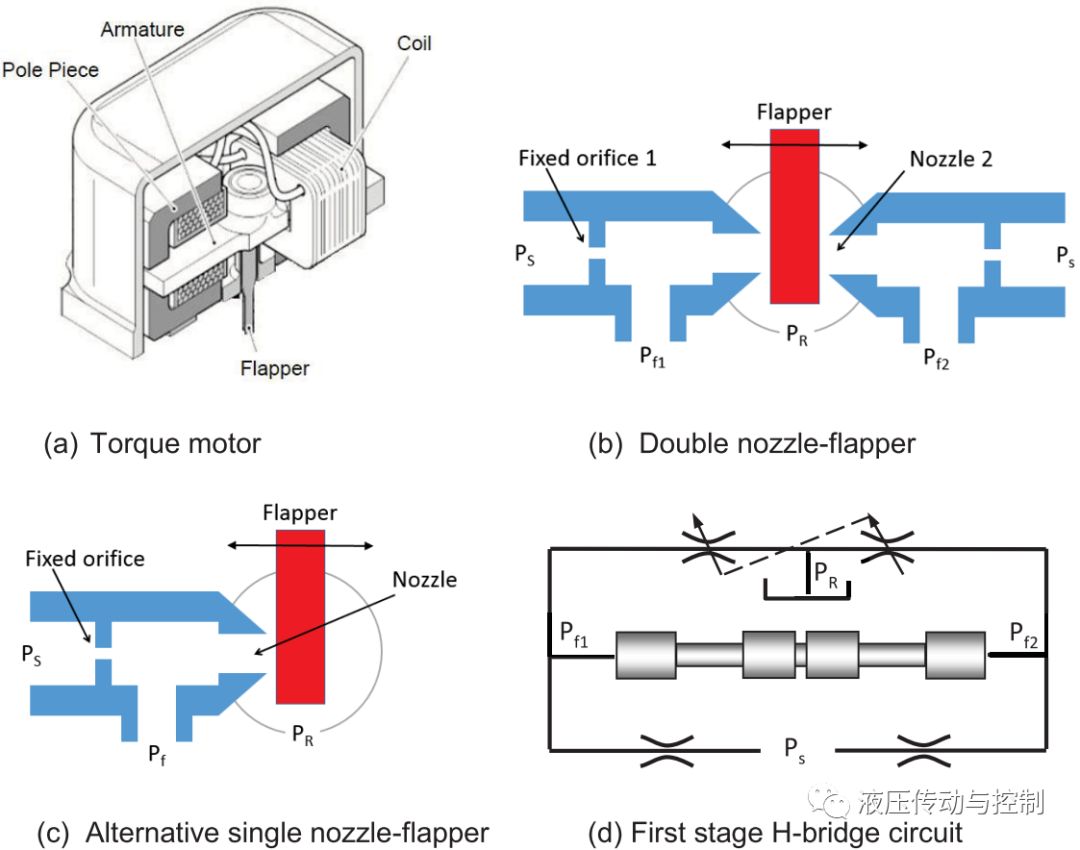 Armature
Pole Piece
Coil
Flapper

(a) Torque motor

Flapper
Fixed orifice 1
Nozzle 2
$P_S$
$P_s$
$P_{f1}$
$P_R$
$P_{f2}$

(b) Double nozzle-flapper

Flapper
Fixed orifice
Nozzle
$P_S$
$P_f$
$P_R$

(c) Alternative single nozzle-flapper

$P_R$
$P_{f1}$
$P_{f2}$
$P_s$

液压传动与控制

(d) First stage H-bridge circuit