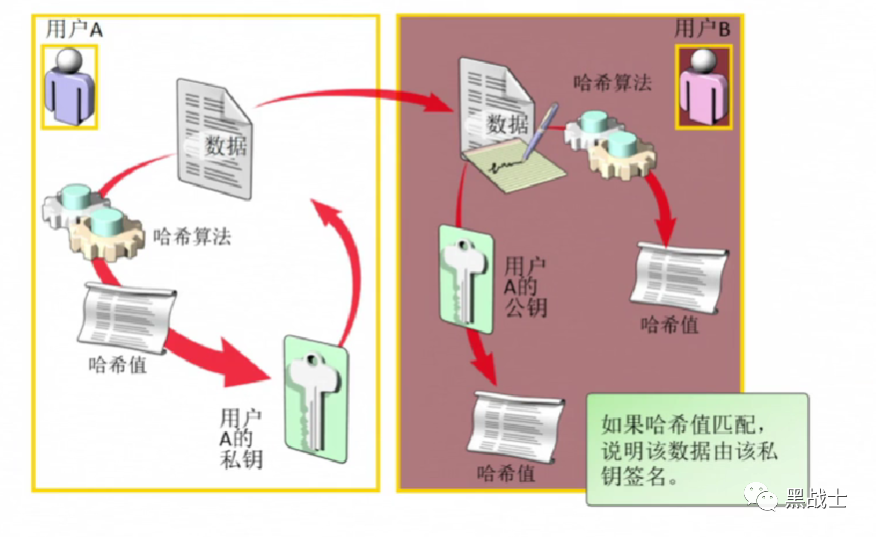 用户A

数据

哈希算法

哈希值

用户A的私钥

用户B

数据

哈希算法

用户A的公钥

哈希值

哈希值

如果哈希值匹配，说明该数据由该私钥签名。

黑战士