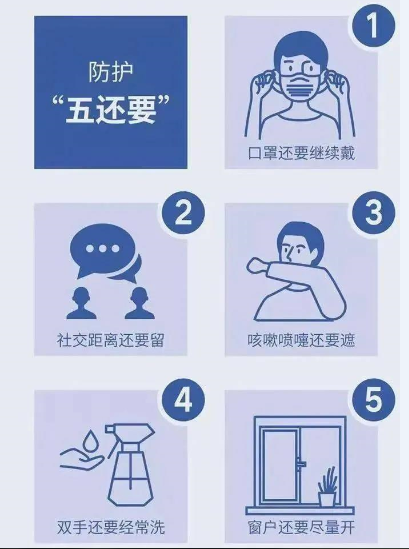 防护
“五还要”

1
口罩还要继续戴

2
社交距离还要留

3
咳嗽喷嚏还要遮

4
双手还要经常洗

5
窗户还要尽量开