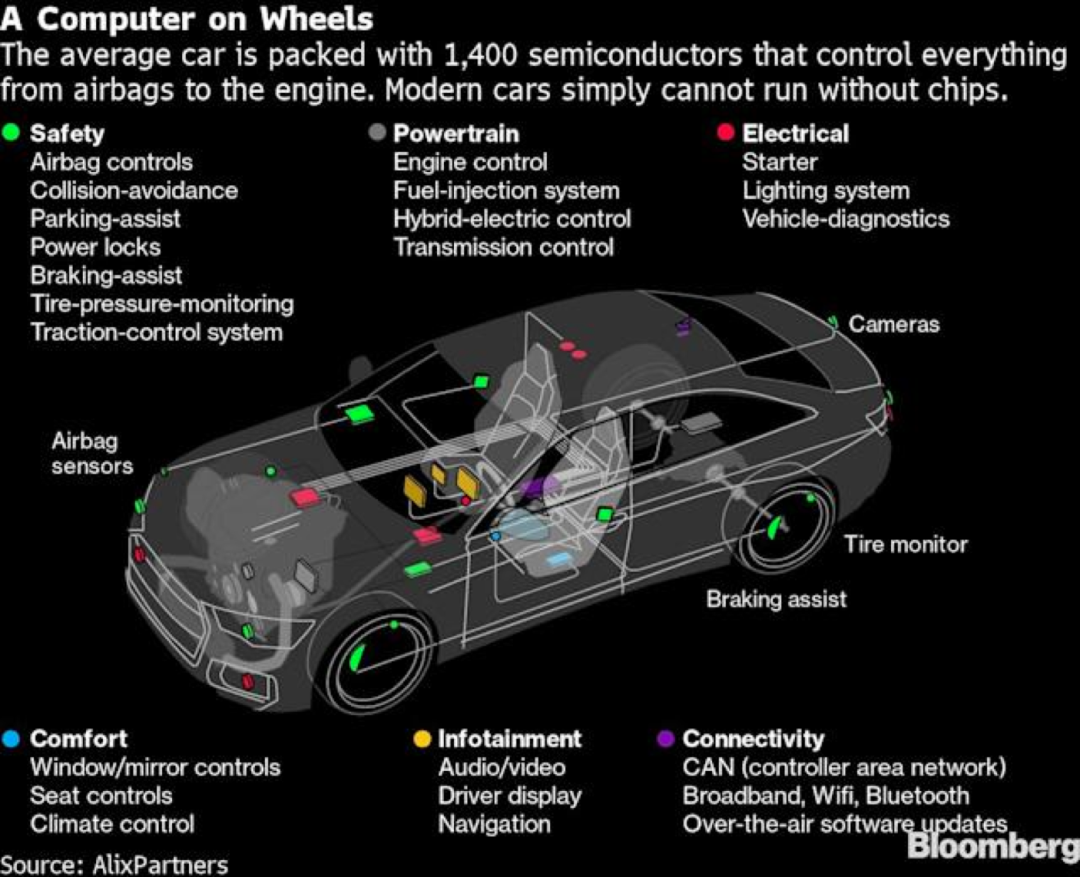 A Computer on Wheels
The average car is packed with 1,400 semiconductors that control everything from airbags to the engine. Modern cars simply cannot run without chips.

Safety
Airbag controls
Collision-avoidance
Parking-assist
Power locks
Braking-assist
Tire-pressure-monitoring
Traction-control system

Powertrain
Engine control
Fuel-injection system
Hybrid-electric control
Transmission control

Electrical
Starter
Lighting system
Vehicle-diagnostics

Cameras

Airbag sensors

Tire monitor

Braking assist

Comfort
Window/mirror controls
Seat controls
Climate control

Infotainment
Audio/video
Driver display
Navigation

Connectivity
CAN (controller area network)
Broadband, Wifi, Bluetooth
Over-the-air software updates

Source: AlixPartners

Bloomberg