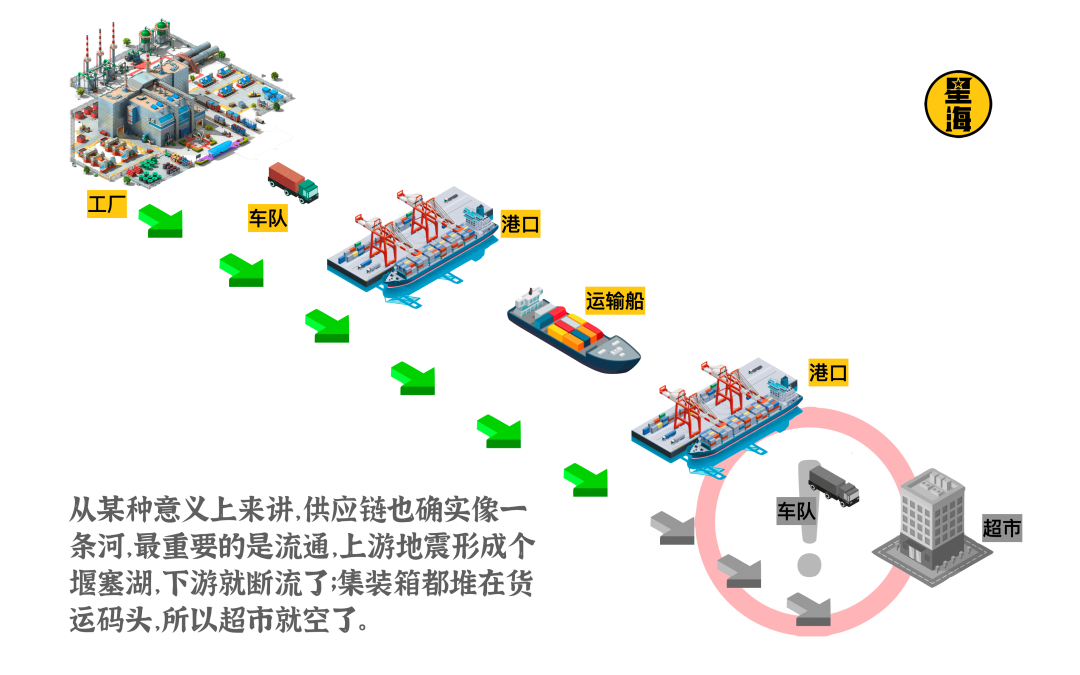 星海

工厂

车队

港口

运输船

港口

车队

超市

从某种意义上来讲,供应链也确实像一条河,最重要的是流通,上游地震形成个堰塞湖,下游就断流了;集装箱都堆在货运码头,所以超市就空了。