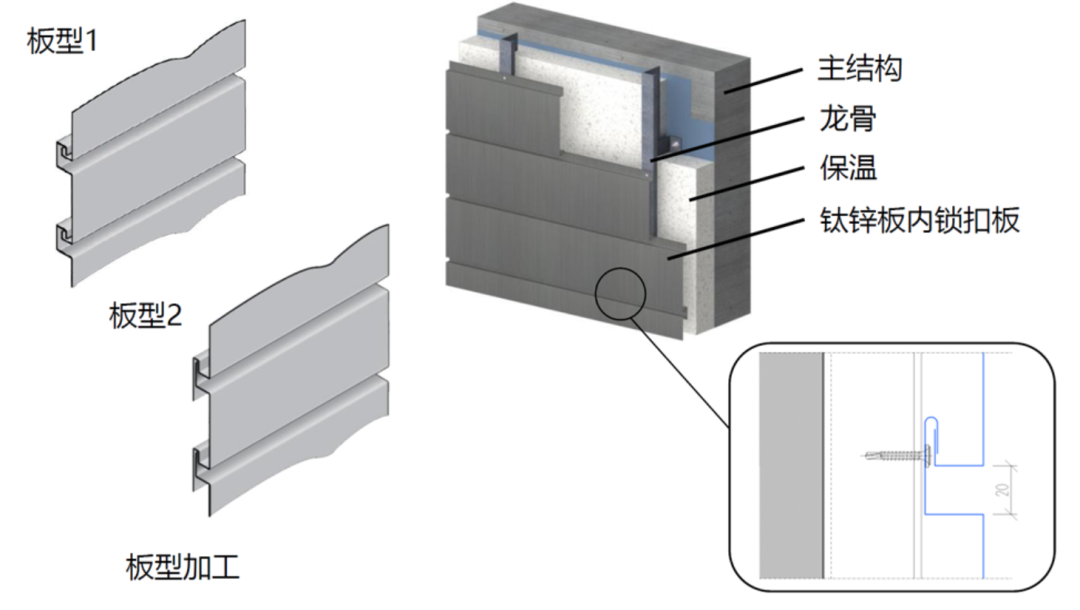 板型1

板型2

板型加工

主结构

龙骨

保温

钛锌板内锁扣板

20