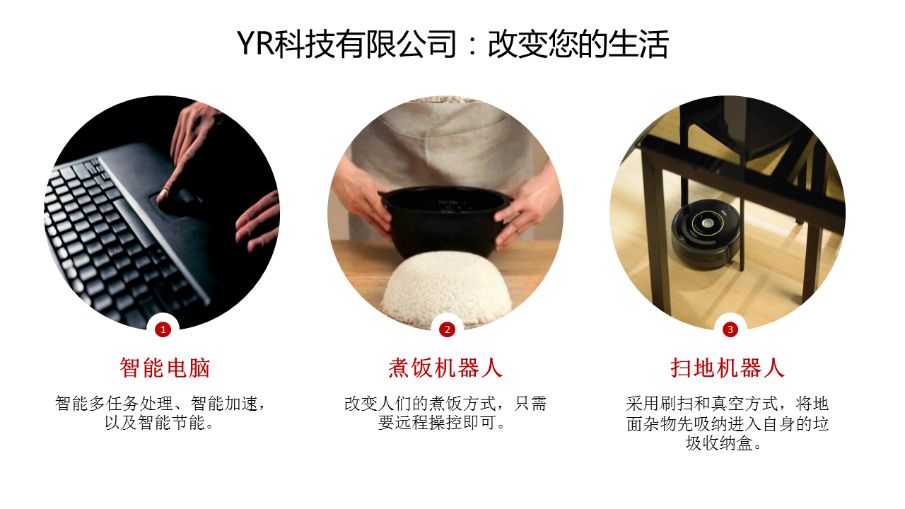 YR科技有限公司：改变您的生活

1

智能电脑

智能多任务处理、智能加速，以及智能节能。

2

煮饭机器人

改变人们的煮饭方式，只需要远程操控即可。

3

扫地机器人

采用刷扫和真空方式，将地面杂物先吸纳进入自身的垃圾收纳盒。