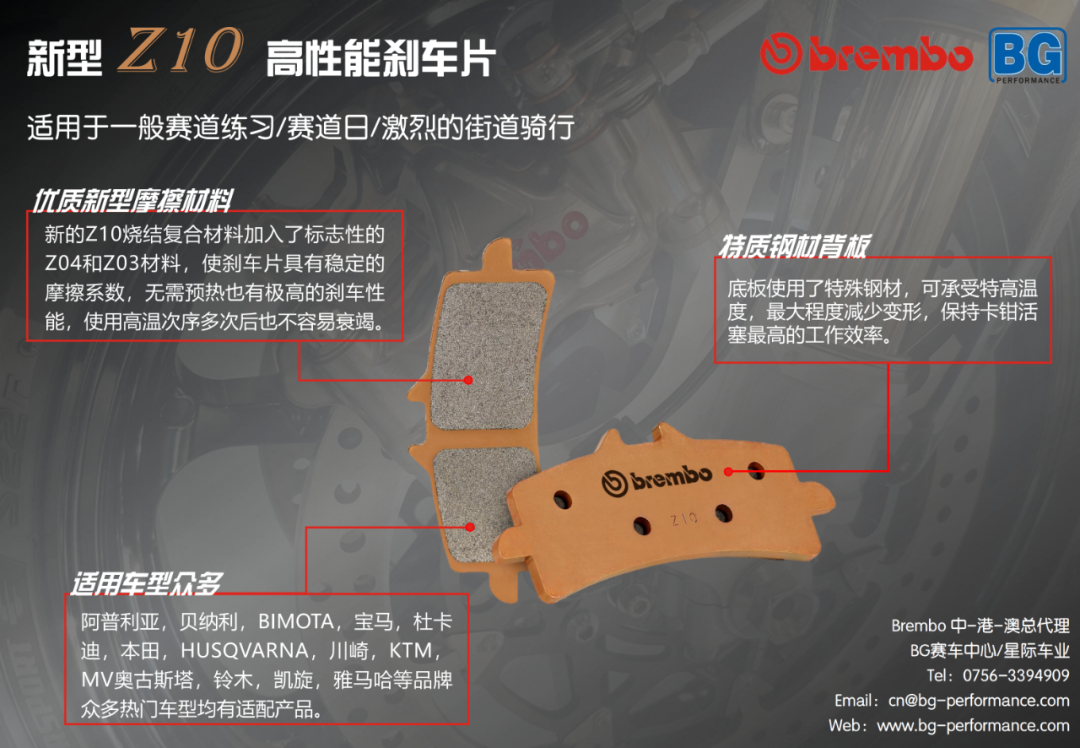 新型 Z10 高性能刹车片

brembo BG PERFORMANCE

适用于一般赛道练习/赛道日/激烈的街道骑行

优质新型摩擦材料

新的Z10烧结复合材料加入了标志性的Z04和Z03材料，使刹车片具有稳定的摩擦系数，无需预热也有极高的刹车性能，使用高温次序多次后也不容易衰竭。

特质钢材背板

底板使用了特殊钢材，可承受特高温度，最大程度减少变形，保持卡钳活塞最高的工作效率。

brembo

Z10

适用车型众多

阿普利亚，贝纳利，BIMOTA，宝马，杜卡迪，本田，HUSQVARNA，川崎，KTM，MV奥古斯塔，铃木，凯旋，雅马哈等品牌众多热门车型均有适配产品。

Brembo 中-港-澳总代理
BG赛车中心/星际车业
Tel：0756-3394909
Email：cn@bg-performance.com
Web：www.bg-performance.com