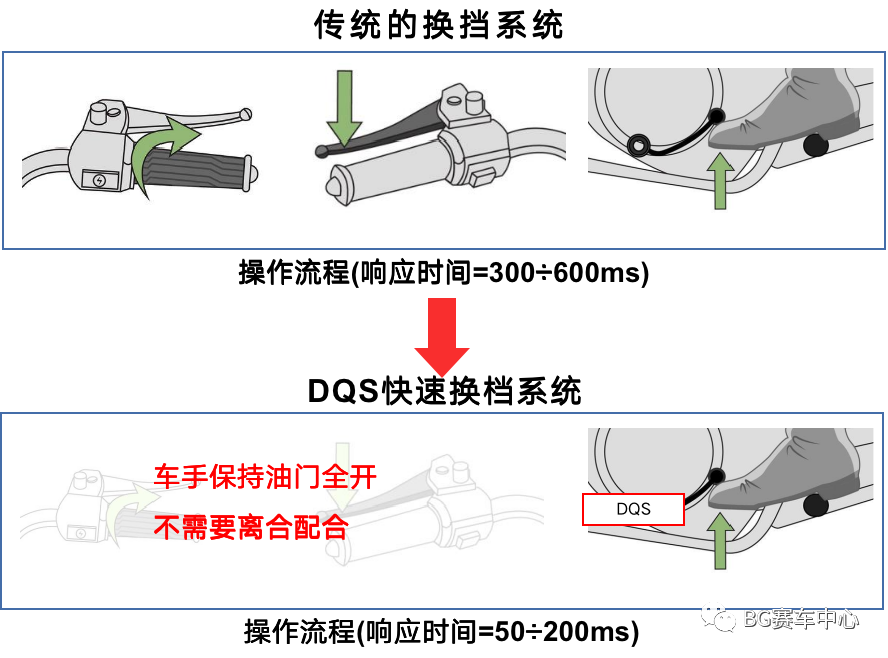 传统的换挡系统

操作流程(响应时间=300÷600ms)

DQS快速换档系统

车手保持油门全开

不需要离合配合

DQS

操作流程(响应时间=50÷200ms)

BG赛车中心