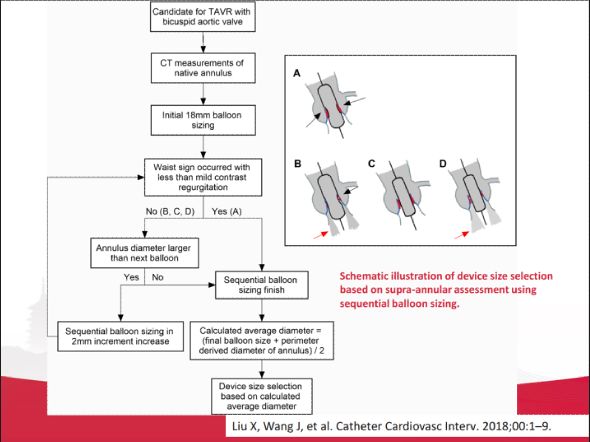 Candidate for TAVR with bicuspid aortic valve

CT measurements of native annulus

Initial 18mm balloon sizing

Waist sign occurred with less than mild contrast regurgitation

No (B, C, D)

Yes (A)

Annulus diameter larger than next balloon

Yes

No

Sequential balloon sizing finish

Sequential balloon sizing in 2mm increment increase

Calculated average diameter = (final balloon size + perimeter derived diameter of annulus) / 2

Device size selection based on calculated average diameter

A

B

C

D

Schematic illustration of device size selection based on supra-annular assessment using sequential balloon sizing.

Liu X, Wang J, et al. Catheter Cardiovasc Interv. 2018;00:1–9.