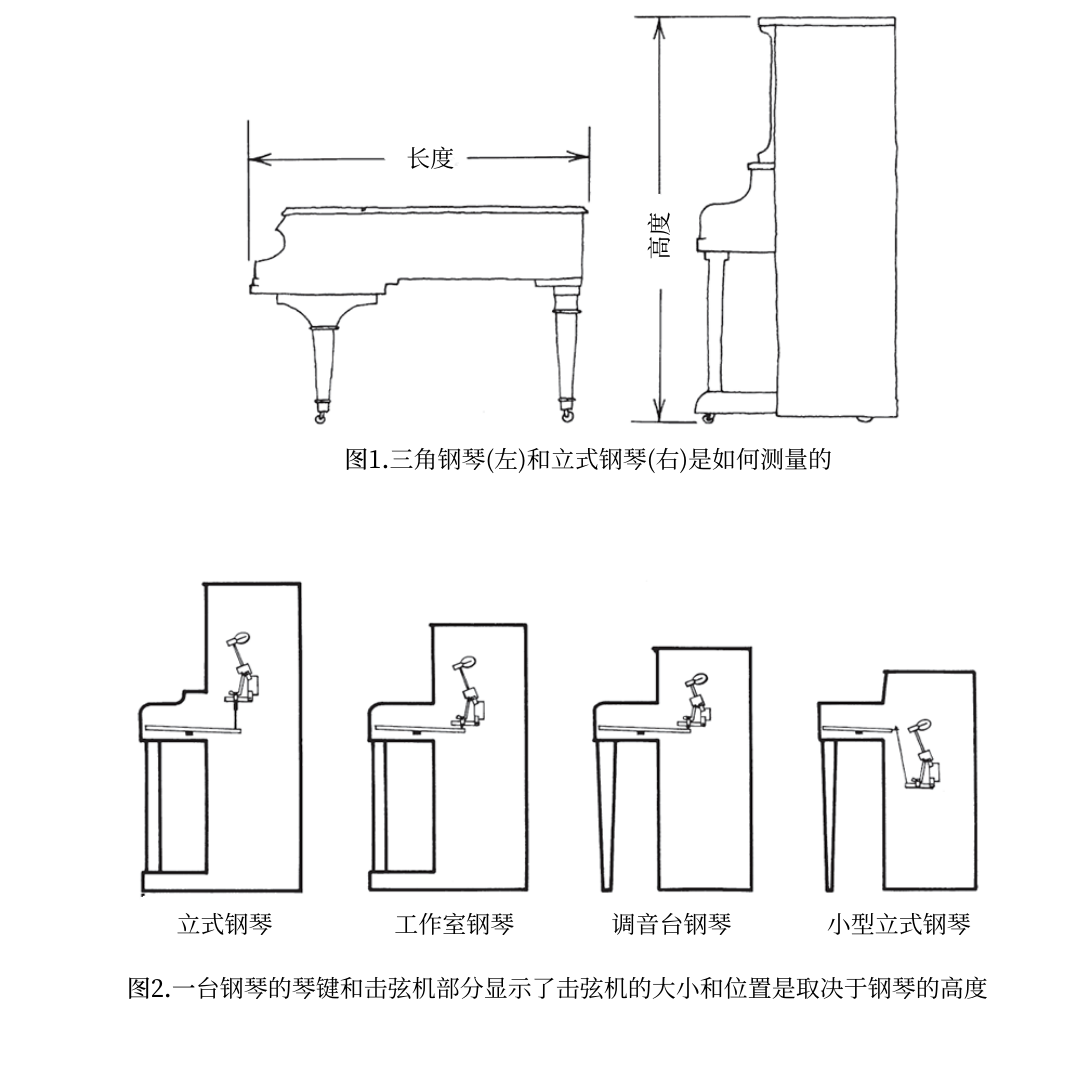 长度

高度

图1.三角钢琴(左)和立式钢琴(右)是如何测量的

立式钢琴

工作室钢琴

调音台钢琴

小型立式钢琴

图2.一台钢琴的琴键和击弦机部分显示了击弦机的大小和位置是取决于钢琴的高度