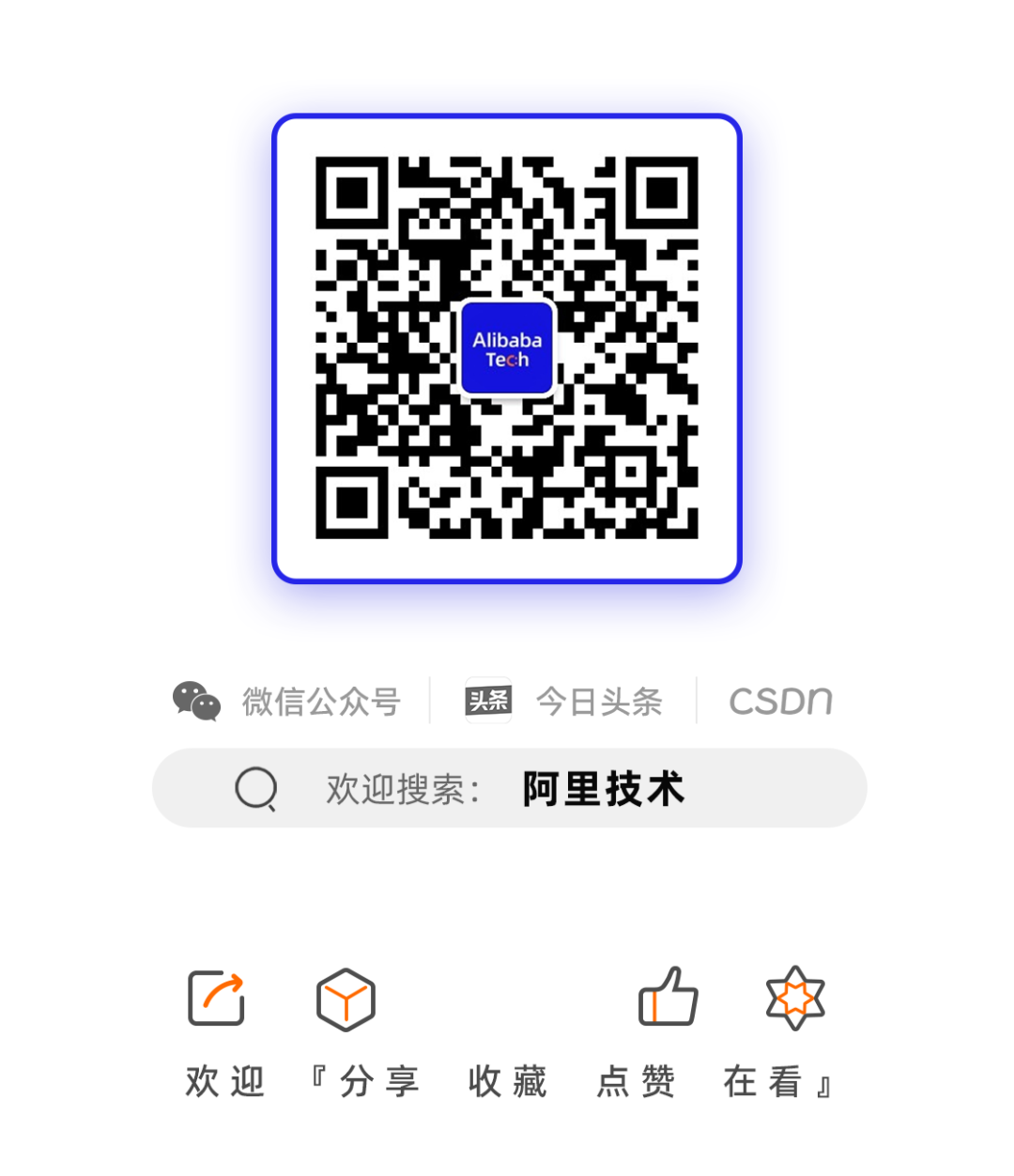 Alibaba Tech

微信公众号 头条 今日头条 CSDN

欢迎搜索： 阿里技术

欢迎 『分享 收藏 点赞 在看』