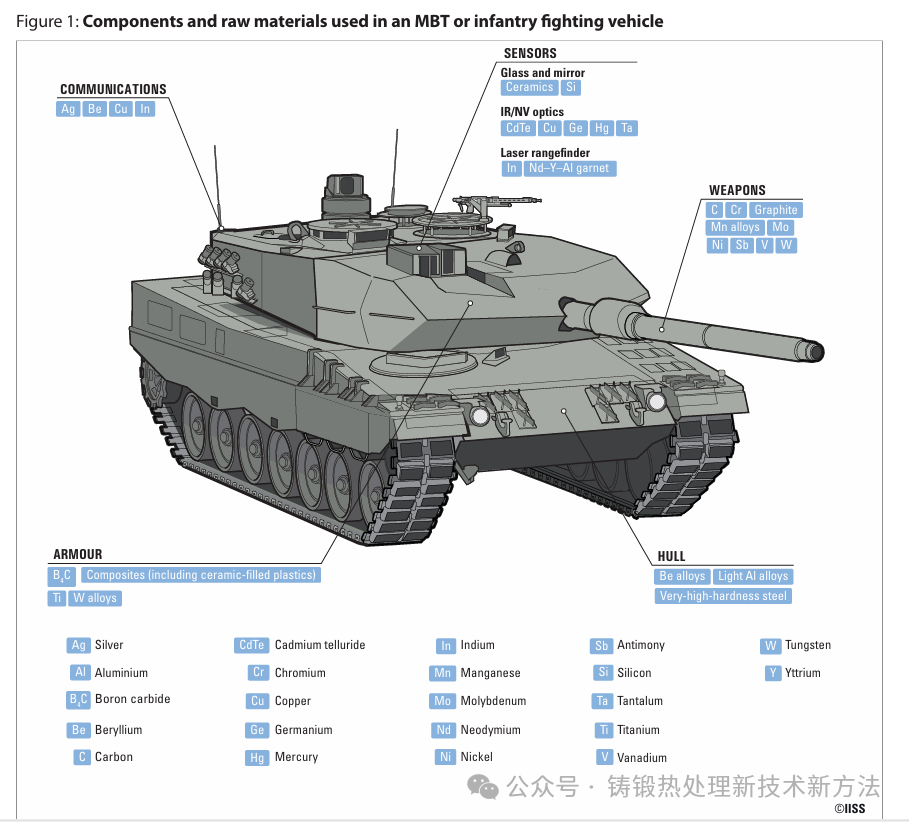 Figure 1: **Components and raw materials used in an MBT or infantry fighting vehicle**

COMMUNICATIONS
Ag Be Cu In

SENSORS
Glass and mirror
Ceramics Si
IR/NV optics
CdTe Cu Ge Hg Ta
Laser rangefinder
In Nd–Y–Al garnet

WEAPONS
C Cr Graphite
Mn alloys Mo
Ni Sb V W

ARMOUR
$B_4C$ Composites (including ceramic-filled plastics)
Ti W alloys

HULL
Be alloys Light Al alloys
Very-high-hardness steel

Ag Silver
Al Aluminium
$B_4C$ Boron carbide
Be Beryllium
C Carbon

CdTe Cadmium telluride
Cr Chromium
Cu Copper
Ge Germanium
Hg Mercury

In Indium
Mn Manganese
Mo Molybdenum
Nd Neodymium
Ni Nickel

Sb Antimony
Si Silicon
Ta Tantalum
Ti Titanium
V Vanadium

W Tungsten
Y Yttrium

公众号 · 铸锻热处理新技术新方法
©IISS