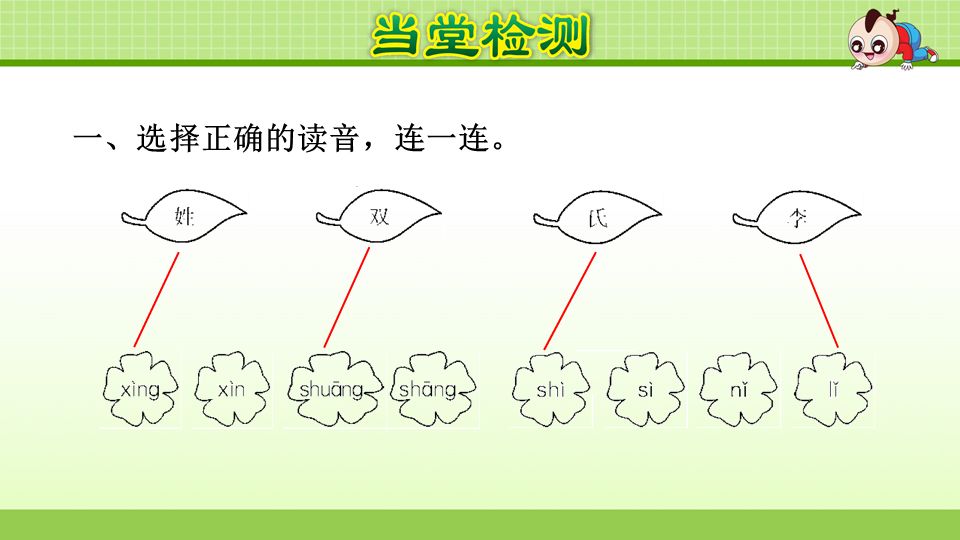 当堂检测

一、选择正确的读音，连一连。

姓　双　氏　李

xìng　xìn　shuāng　shāng　shì　sì　nǐ　lǐ