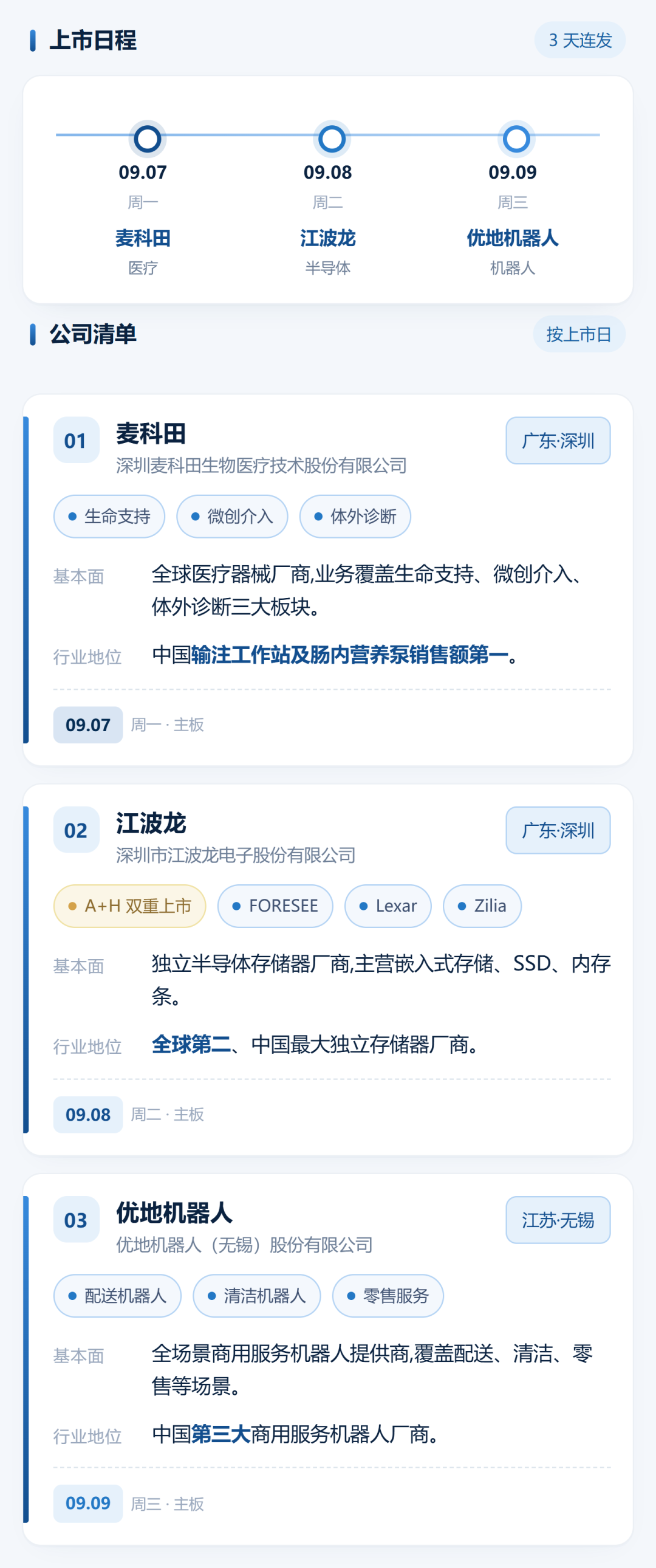 上市日程

3 天连发

09.07
周一
麦科田
医疗

09.08
周二
江波龙
半导体

09.09
周三
优地机器人
机器人

公司清单

按上市日

01
麦科田
深圳麦科田生物医疗技术股份有限公司
广东·深圳

生命支持
微创介入
体外诊断

基本面
全球医疗器械厂商,业务覆盖生命支持、微创介入、体外诊断三大板块。

行业地位
中国输注工作站及肠内营养泵销售额第一。

09.07
周一 · 主板

02
江波龙
深圳市江波龙电子股份有限公司
广东·深圳

A+H 双重上市
FORESEE
Lexar
Zilia

基本面
独立半导体存储器厂商,主营嵌入式存储、SSD、内存条。

行业地位
全球第二、中国最大独立存储器厂商。

09.08
周二 · 主板

03
优地机器人
优地机器人（无锡）股份有限公司
江苏·无锡

配送机器人
清洁机器人
零售服务

基本面
全场景商用服务机器人提供商,覆盖配送、清洁、零售等场景。

行业地位
中国第三大商用服务机器人厂商。

09.09
周三 · 主板