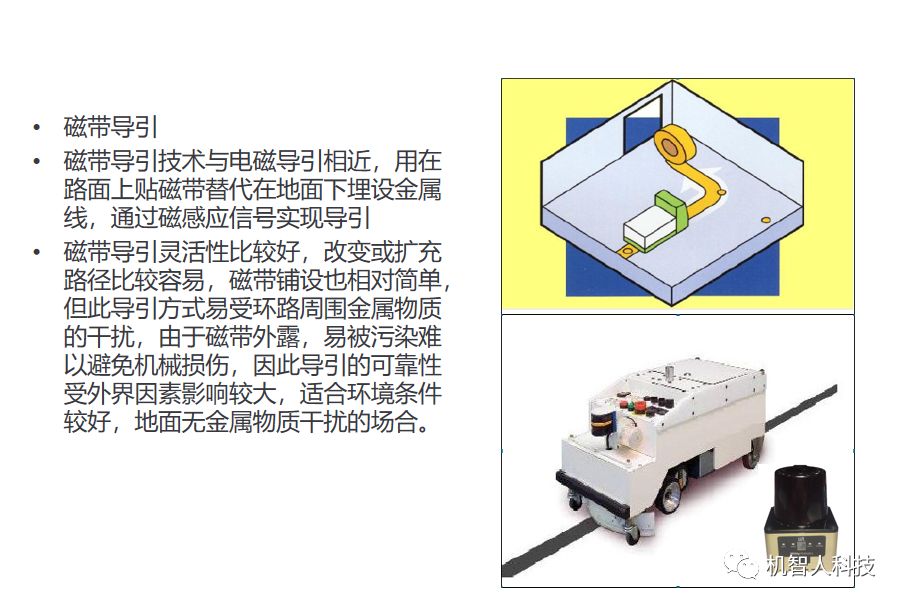 • 磁带导引
• 磁带导引技术与电磁导引相近，用在路面上贴磁带替代在地面下埋设金属线，通过磁感应信号实现导引
• 磁带导引灵活性比较好，改变或扩充路径比较容易，磁带铺设也相对简单，但此导引方式易受环路周围金属物质的干扰，由于磁带外露，易被污染难以避免机械损伤，因此导引的可靠性受外界因素影响较大，适合环境条件较好，地面无金属物质干扰的场合。

机智人科技