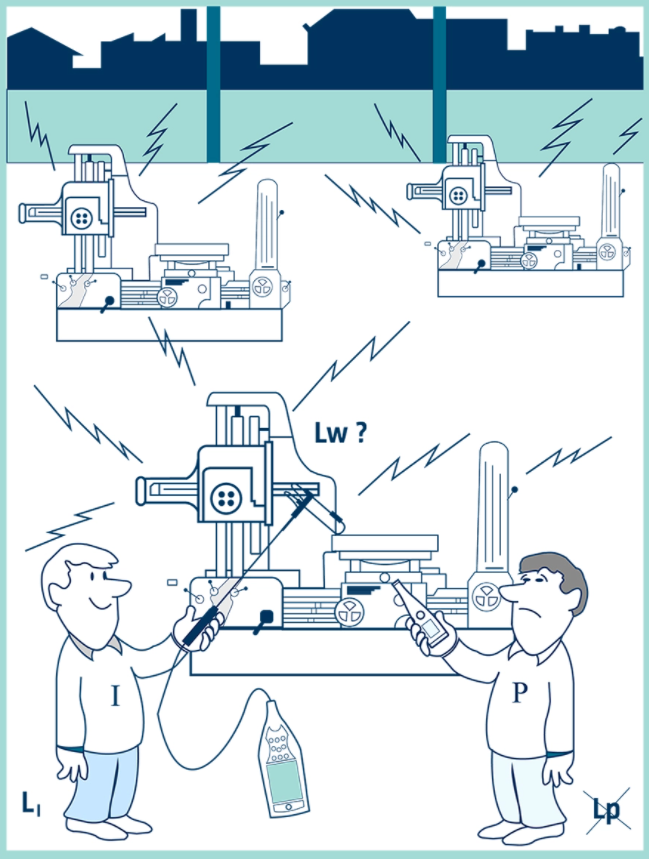 Lw ?

I

P

$L_I$

Lp