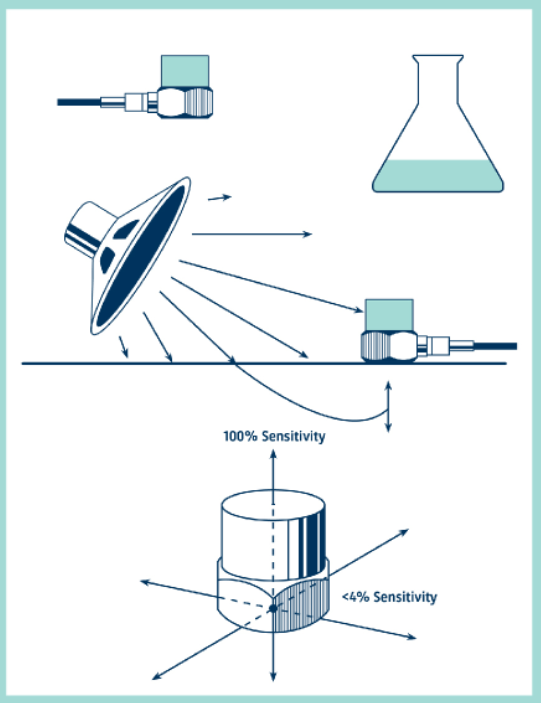 100% Sensitivity

<4% Sensitivity