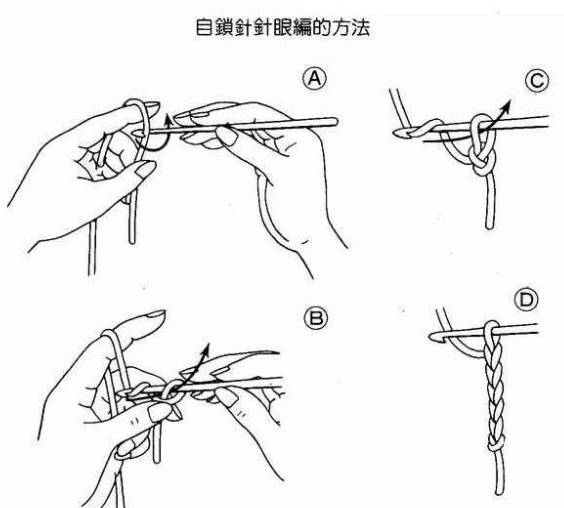 自鎖針針眼編的方法

A

C

B

D