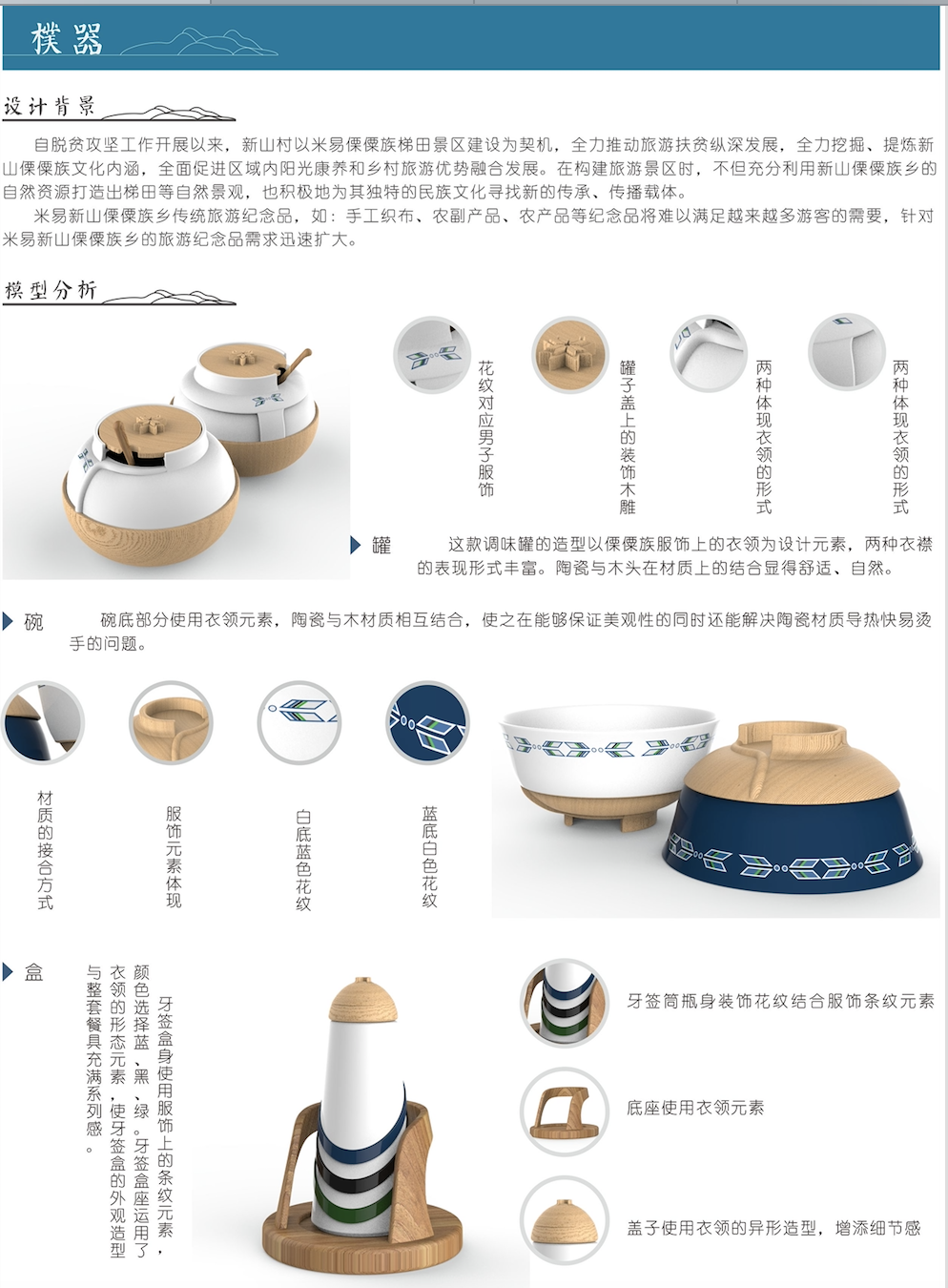 樸器

设计背景

自脱贫攻坚工作开展以来，新山村以米易傈僳族梯田景区建设为契机，全力推动旅游扶贫纵深发展，全力挖掘、提炼新山傈僳族文化内涵，全面促进区域内阳光康养和乡村旅游优势融合发展。在构建旅游景区时，不但充分利用新山傈僳族乡的自然资源打造出梯田等自然景观，也积极地为其独特的民族文化寻找新的传承、传播载体。

米易新山傈僳族乡传统旅游纪念品，如：手工织布、农副产品、农产品等纪念品将难以满足越来越多游客的需要，针对米易新山傈僳族乡的旅游纪念品需求迅速扩大。

模型分析

花纹对应男子服饰

罐子盖上的装饰木雕

两种体现衣领的形式

两种体现衣领的形式

罐　这款调味罐的造型以傈僳族服饰上的衣领为设计元素，两种衣襟的表现形式丰富。陶瓷与木头在材质上的结合显得舒适、自然。

碗　碗底部分使用衣领元素，陶瓷与木材质相互结合，使之在能够保证美观性的同时还能解决陶瓷材质导热快易烫手的问题。

材质的接合方式

服饰元素体现

白底蓝色花纹

蓝底白色花纹

盒

牙签盒身使用服饰上的条纹元素，颜色选择蓝、黑、绿。牙签盒座运用了衣领的形态元素，使牙签盒的外观造型与整套餐具充满系列感。

牙签筒瓶身装饰花纹结合服饰条纹元素

底座使用衣领元素

盖子使用衣领的异形造型，增添细节感