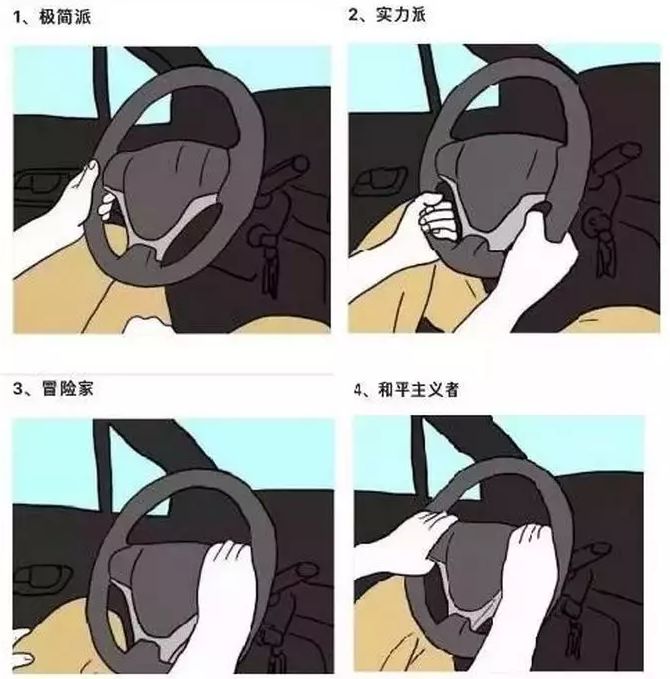 1、极简派

2、实力派

3、冒险家

4、和平主义者