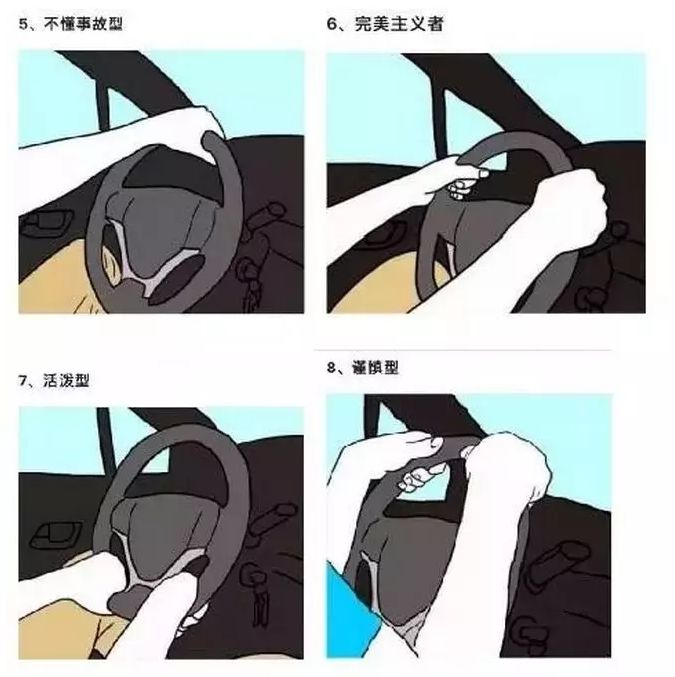 5、不懂事故型

6、完美主义者

7、活泼型

8、谨慎型