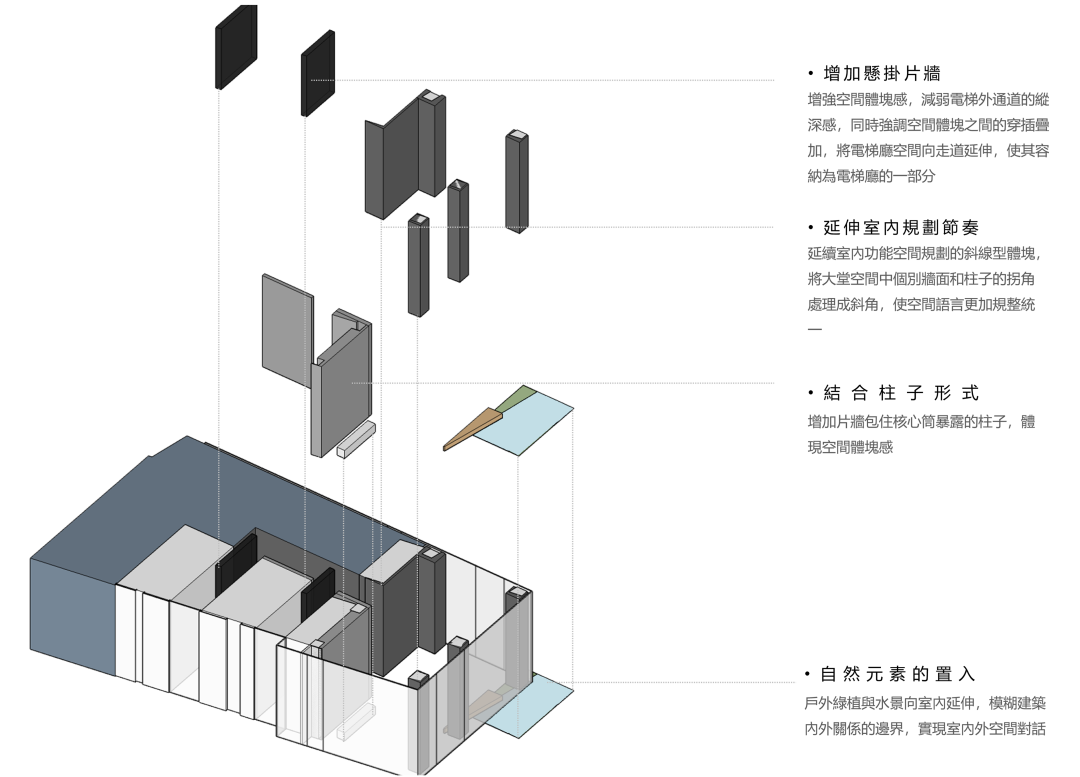 • 增加懸掛片牆
增強空間體塊感，減弱電梯外通道的縱深感，同時強調空間體塊之間的穿插疊加，將電梯廳空間向走道延伸，使其容納為電梯廳的一部分

• 延伸室內規劃節奏
延續室內功能空間規劃的斜線型體塊，將大堂空間中個別牆面和柱子的拐角處理成斜角，使空間語言更加規整統一

• 結合柱子形式
增加片牆包住核心筒暴露的柱子，體現空間體塊感

• 自然元素的置入
戶外綠植與水景向室內延伸，模糊建築內外關係的邊界，實現室內外空間對話